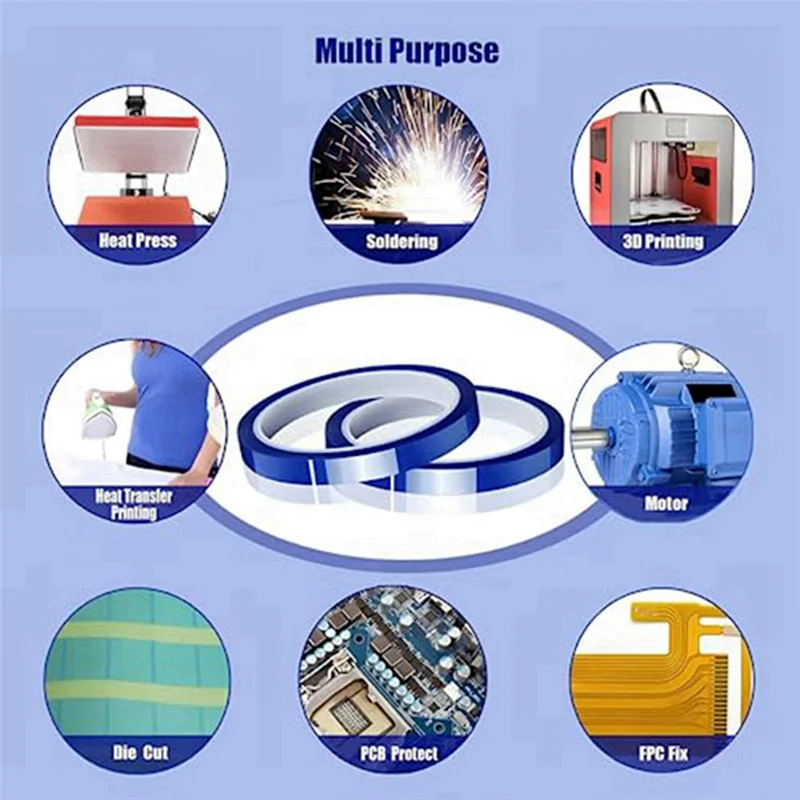 Multi Purpose

Heat Press

Soldering

3D Printing

Heat Transfer Printing

Motor

Die Cut

PCB Protect

FPC Fix