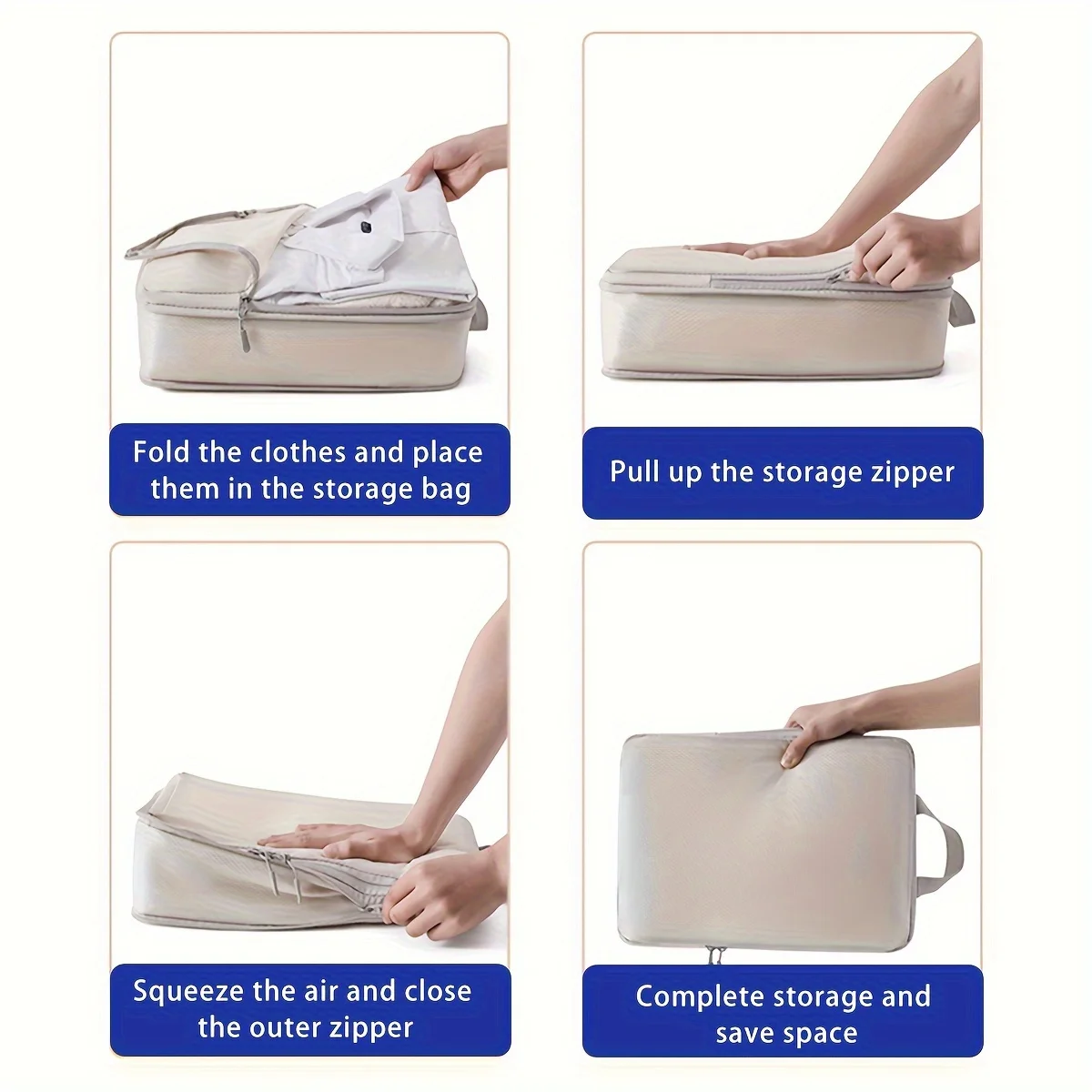 Fold the clothes and place them in the storage bag

Pull up the storage zipper

Squeeze the air and close the outer zipper

Complete storage and save space