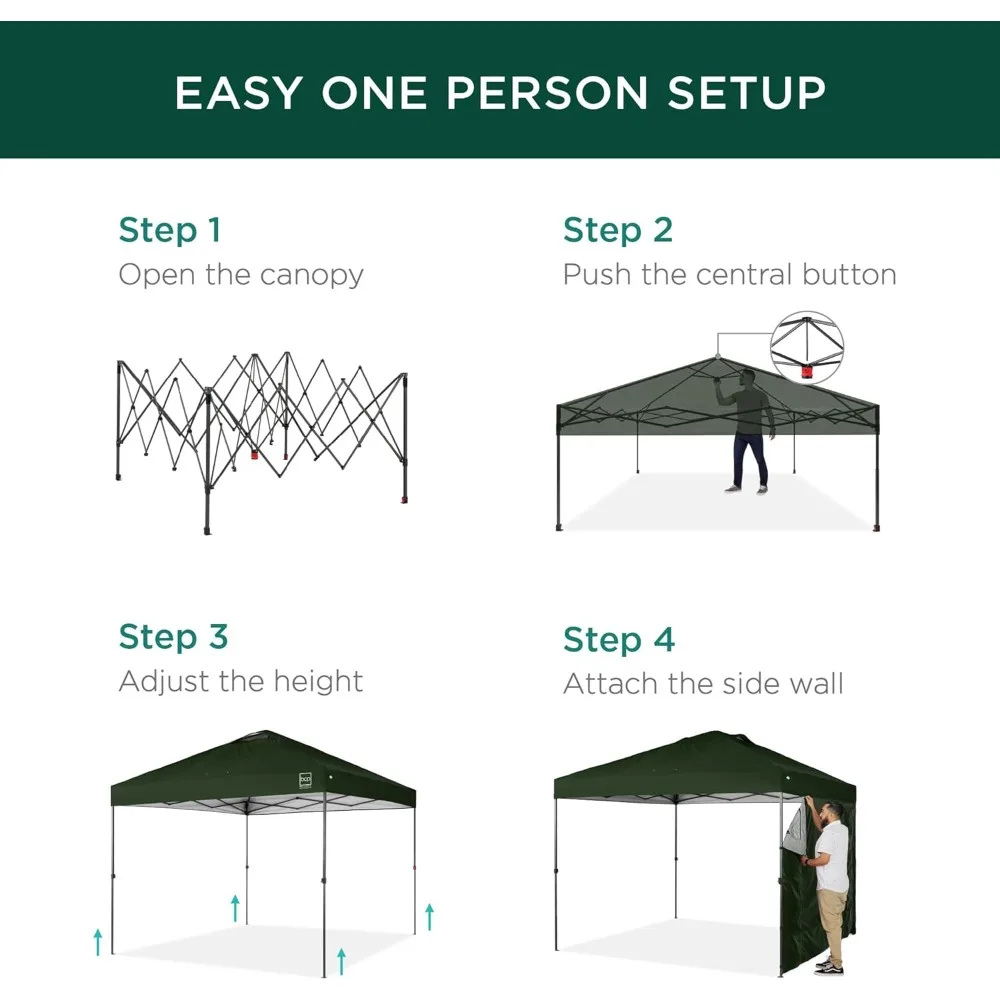 EASY ONE PERSON SETUP

Step 1
Open the canopy

Step 2
Push the central button

Step 3
Adjust the height

Step 4
Attach the side wall