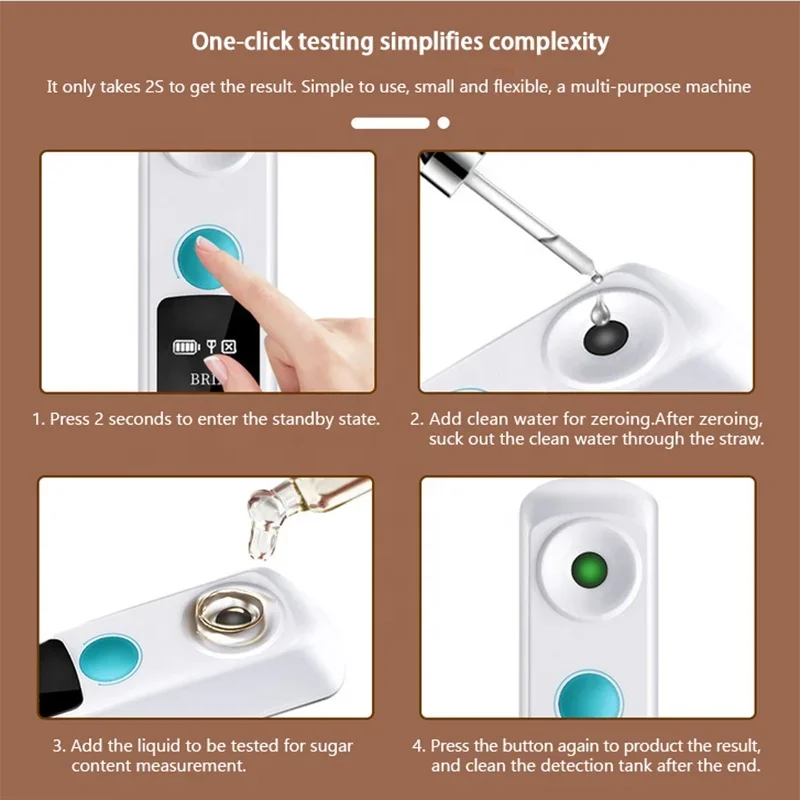 One-click testing simplifies complexity

It only takes 2S to get the result. Simple to use, small and flexible, a multi-purpose machine

BRI

1. Press 2 seconds to enter the standby state.

2. Add clean water for zeroing.After zeroing, suck out the clean water through the straw.

3. Add the liquid to be tested for sugar content measurement.

4. Press the button again to product the result, and clean the detection tank after the end.