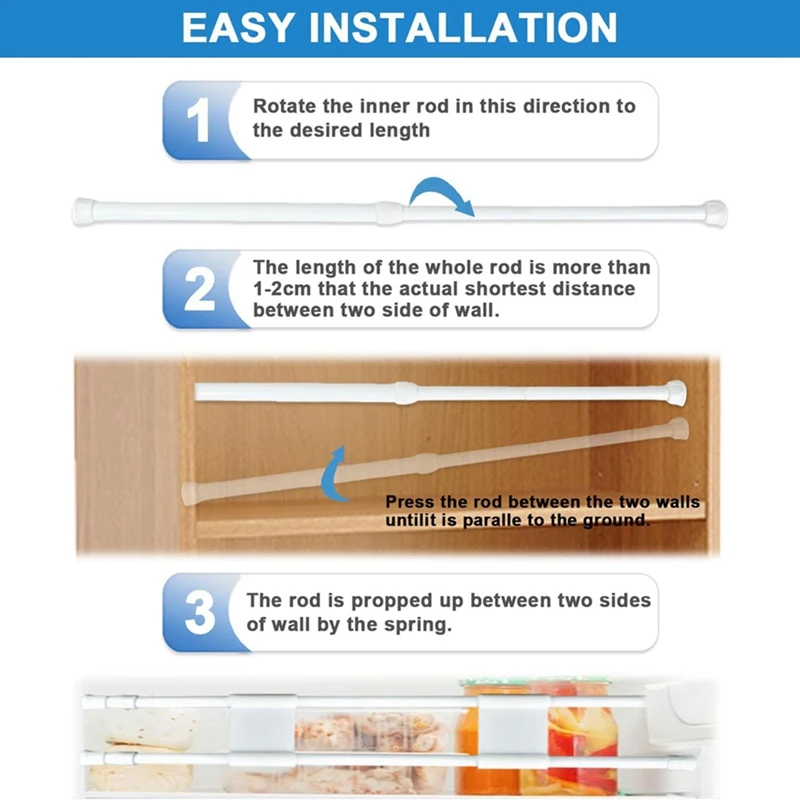 EASY INSTALLATION

1 Rotate the inner rod in this direction to the desired length

2 The length of the whole rod is more than 1-2cm that the actual shortest distance between two side of wall.

Press the rod between the two walls untilit is paralle to the ground.

3 The rod is propped up between two sides of wall by the spring.