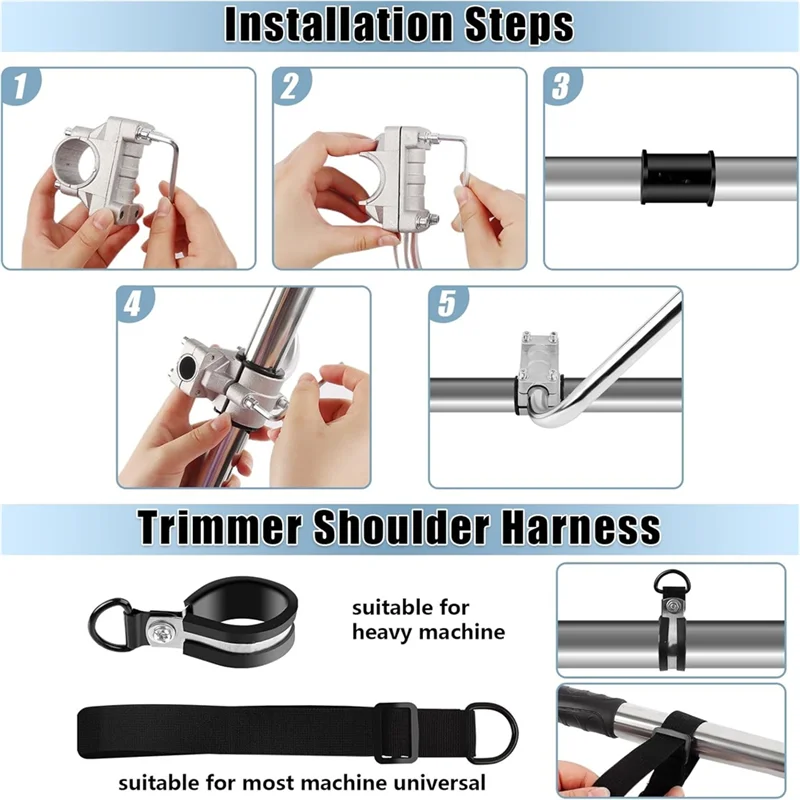 Installation Steps

1

2

3

4

5

Trimmer Shoulder Harness

suitable for heavy machine

suitable for most machine universal