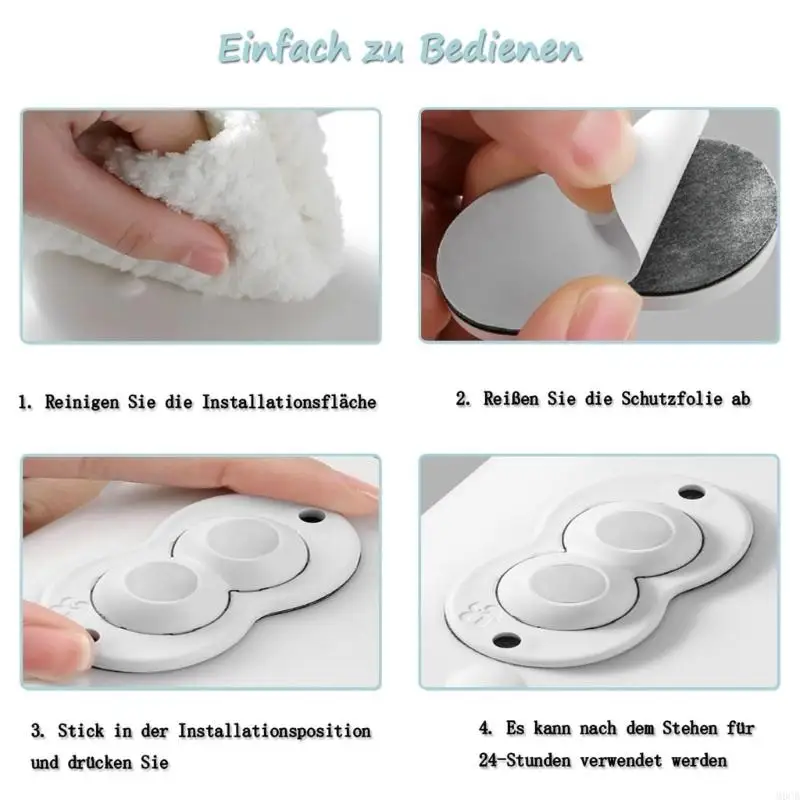 Einfach zu Bedienen

1. Reinigen Sie die Installationsfläche

2. Reißen Sie die Schutzfolie ab

3. Stick in der Installationsposition und drücken Sie

4. Es kann nach dem Stehen für 24-Stunden verwendet werden