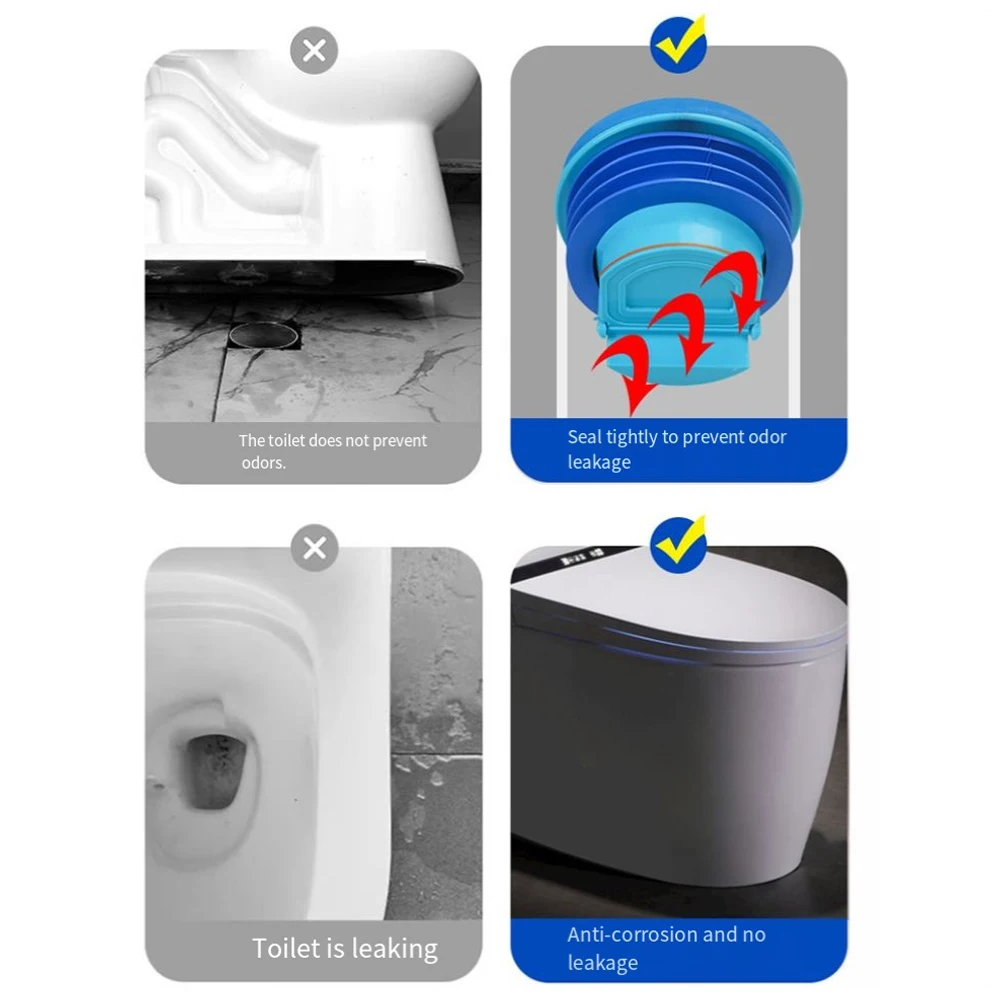 The toilet does not prevent odors.

Seal tightly to prevent odor leakage

Toilet is leaking

Anti-corrosion and no leakage