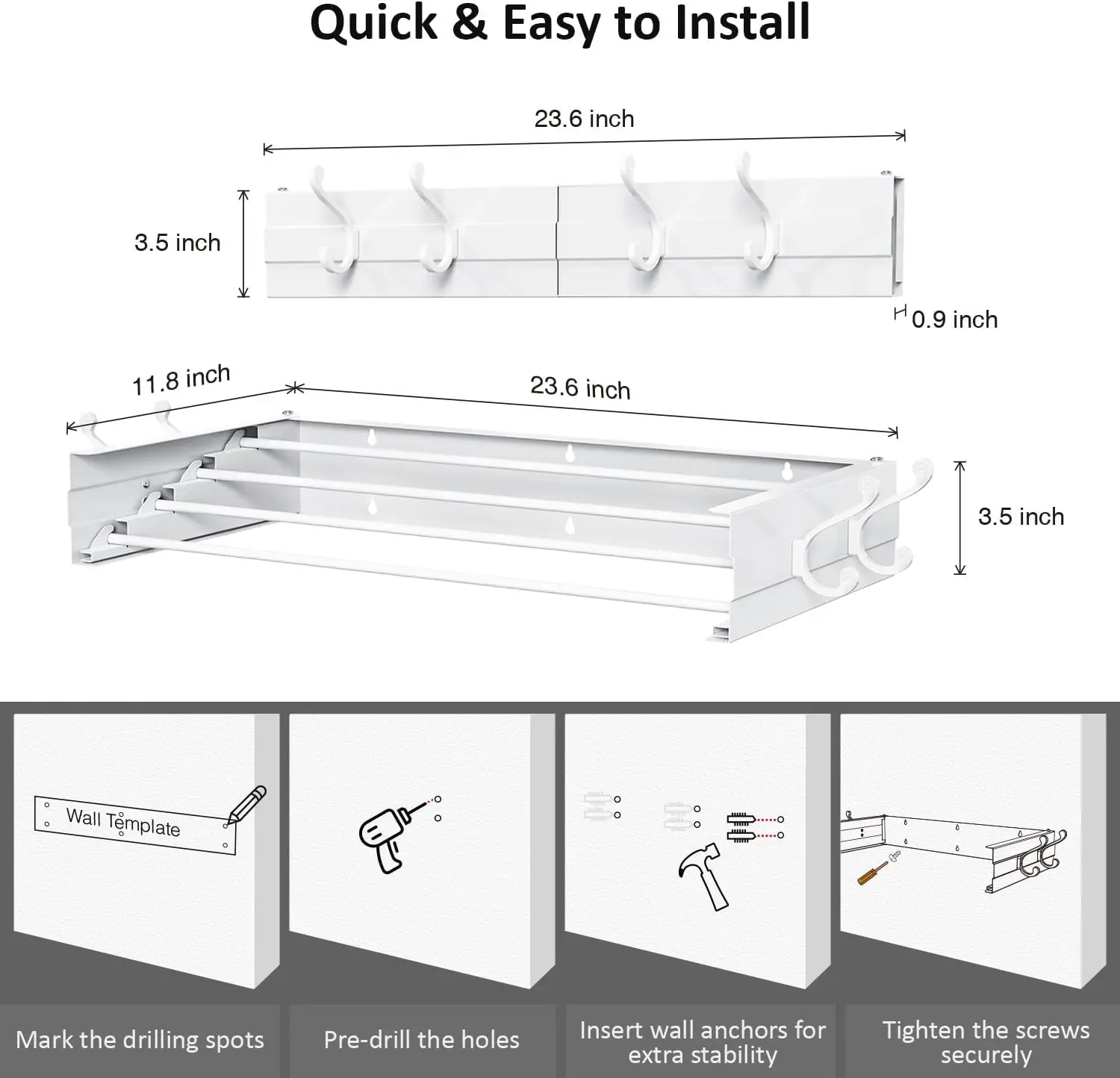 Quick & Easy to Install

23.6 inch

3.5 inch

0.9 inch

11.8 inch

23.6 inch

3.5 inch

Wall Template

Mark the drilling spots

Pre-drill the holes

Insert wall anchors for extra stability

Tighten the screws securely