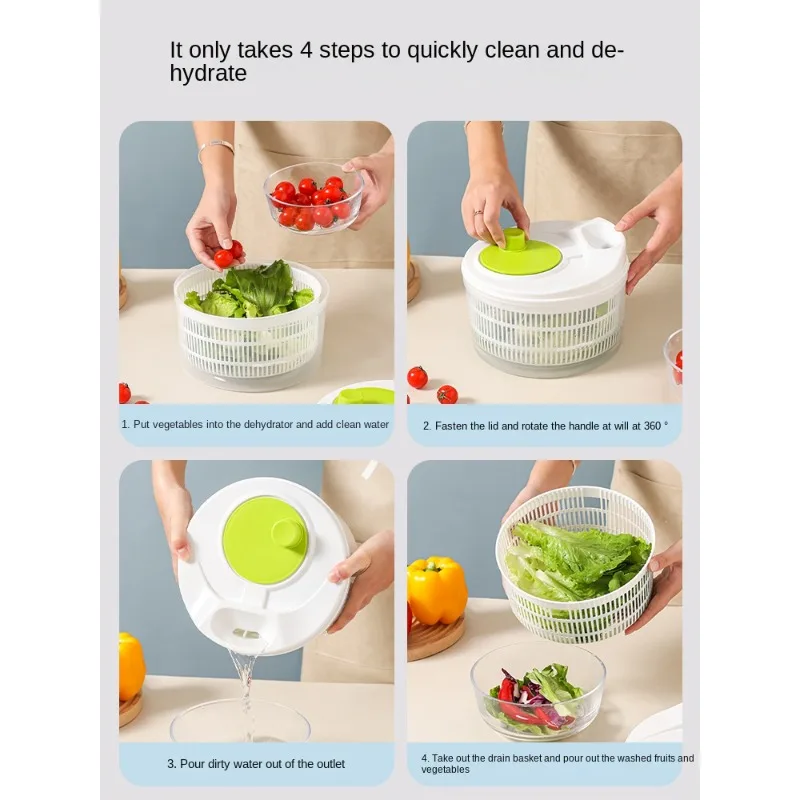 It only takes 4 steps to quickly clean and dehydrate

1. Put vegetables into the dehydrator and add clean water

2. Fasten the lid and rotate the handle at will at 360 °

3. Pour dirty water out of the outlet

4. Take out the drain basket and pour out the washed fruits and vegetables