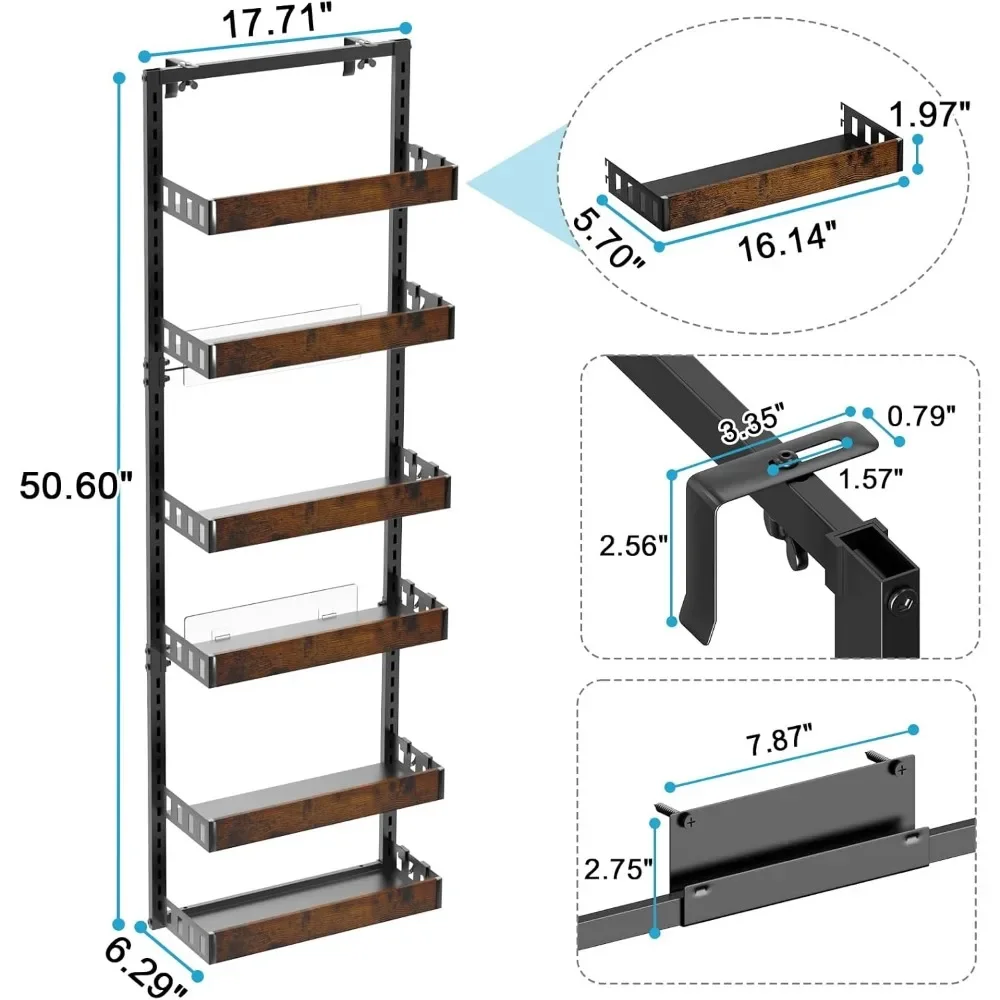 17.71"

50.60"

6.29"

1.97"

5.70"

16.14"

3.35"

0.79"

1.57"

2.56"

7.87"

2.75"