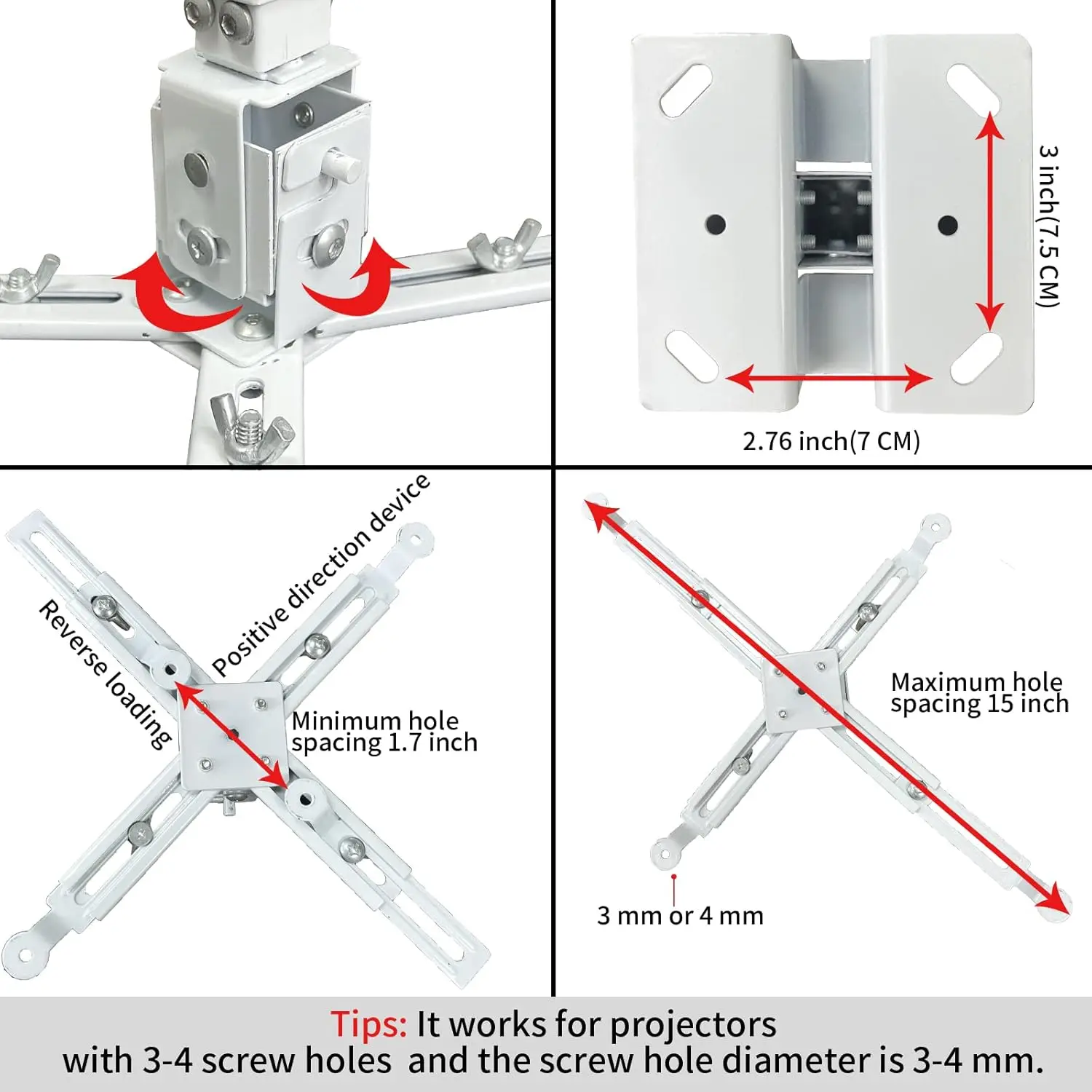 3 inch(7.5 CM)

2.76 inch(7 CM)

Positive direction device

Reverse loading

Minimum hole spacing 1.7 inch

Maximum hole spacing 15 inch

3 mm or 4 mm

Tips: It works for projectors with 3-4 screw holes and the screw hole diameter is 3-4 mm.