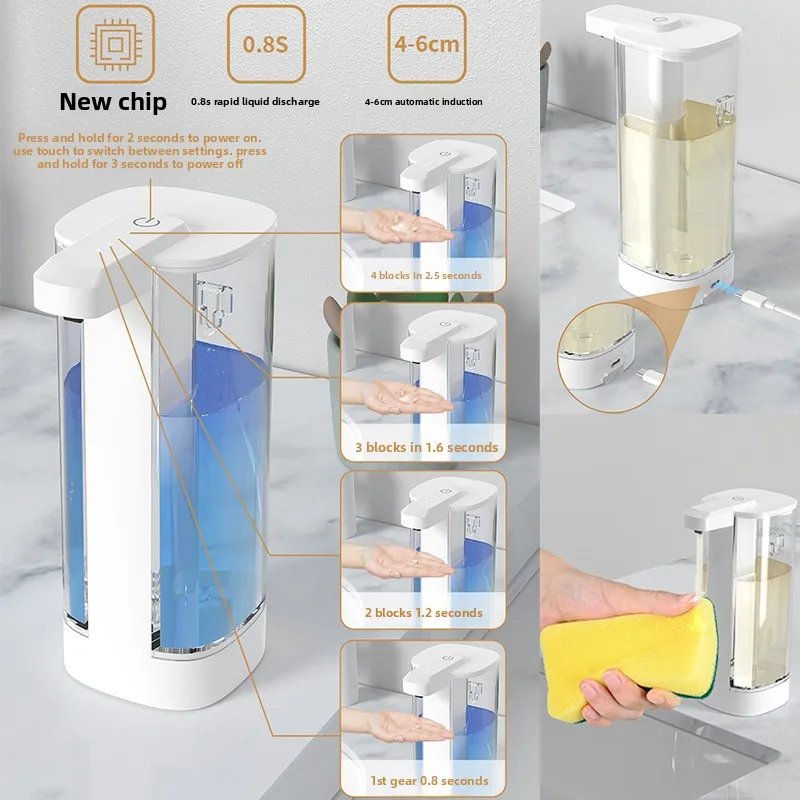 0.8S

4-6cm

New chip

0.8s rapid liquid discharge

4-6cm automatic induction

Press and hold for 2 seconds to power on. use touch to switch between settings. press and hold for 3 seconds to power off

4 blocks in 2.5 seconds

3 blocks in 1.6 seconds

2 blocks 1.2 seconds

1st gear 0.8 seconds