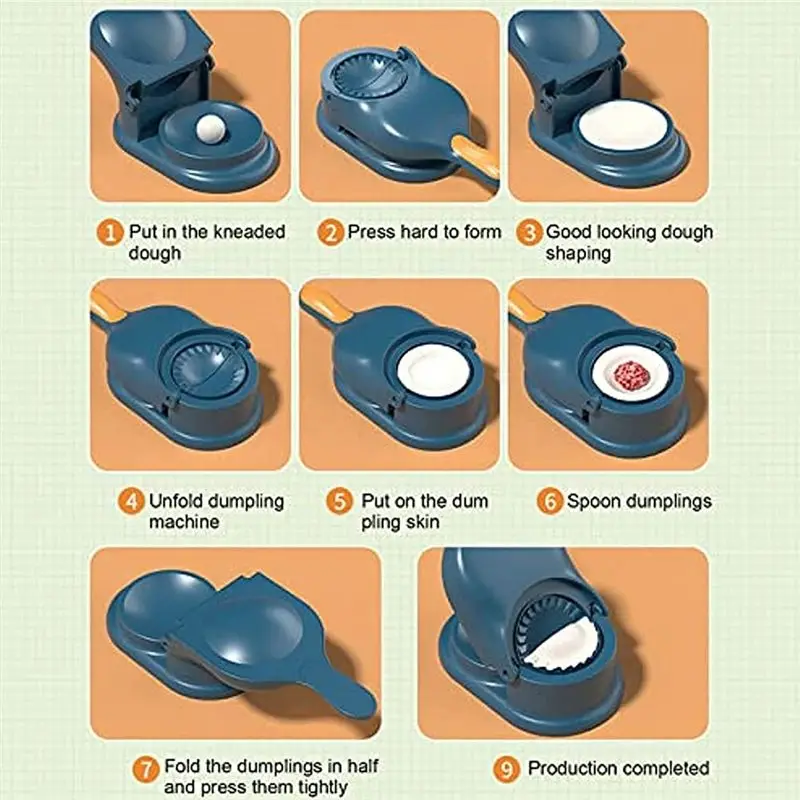 1 Put in the kneaded dough

2 Press hard to form

3 Good looking dough shaping

4 Unfold dumpling machine

5 Put on the dum pling skin

6 Spoon dumplings

7 Fold the dumplings in half and press them tightly

9 Production completed