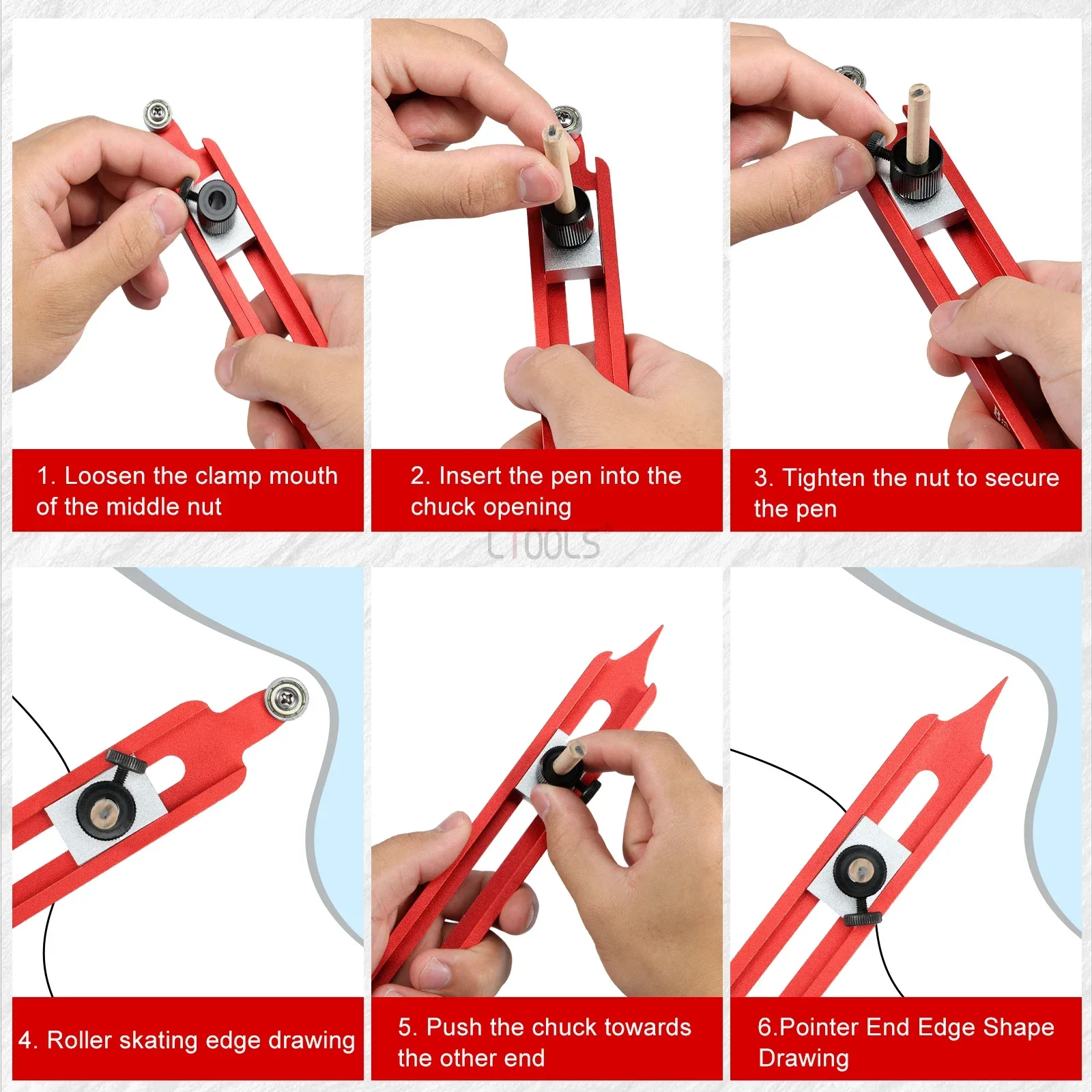 1. Loosen the clamp mouth of the middle nut

2. Insert the pen into the chuck opening

3. Tighten the nut to secure the pen

LTOOLS

4. Roller skating edge drawing

5. Push the chuck towards the other end

6.Pointer End Edge Shape Drawing