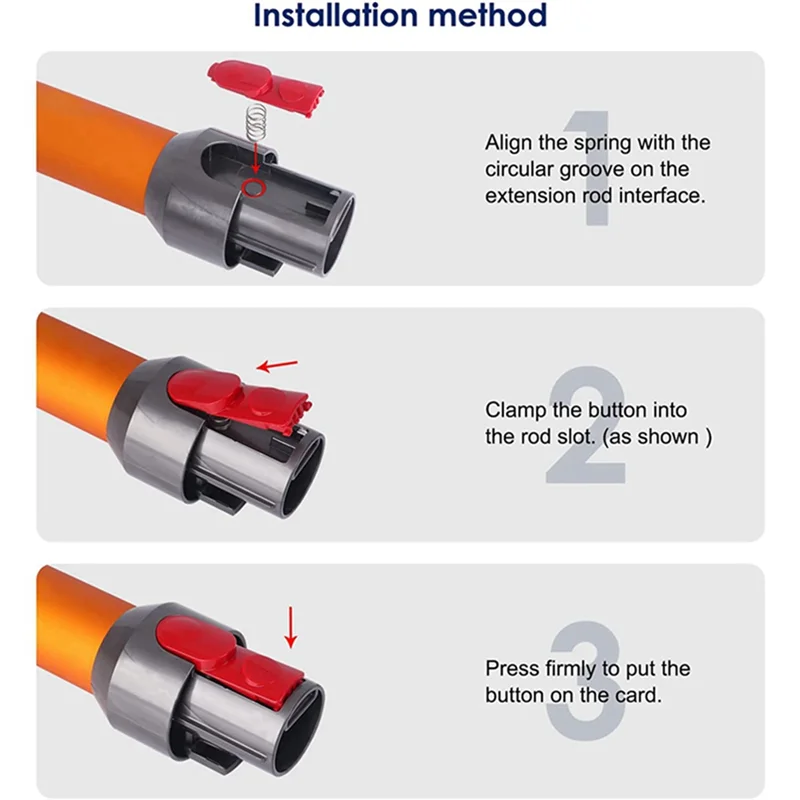 Installation method

1

Align the spring with the circular groove on the extension rod interface.

2

Clamp the button into the rod slot. (as shown )

3

Press firmly to put the button on the card.