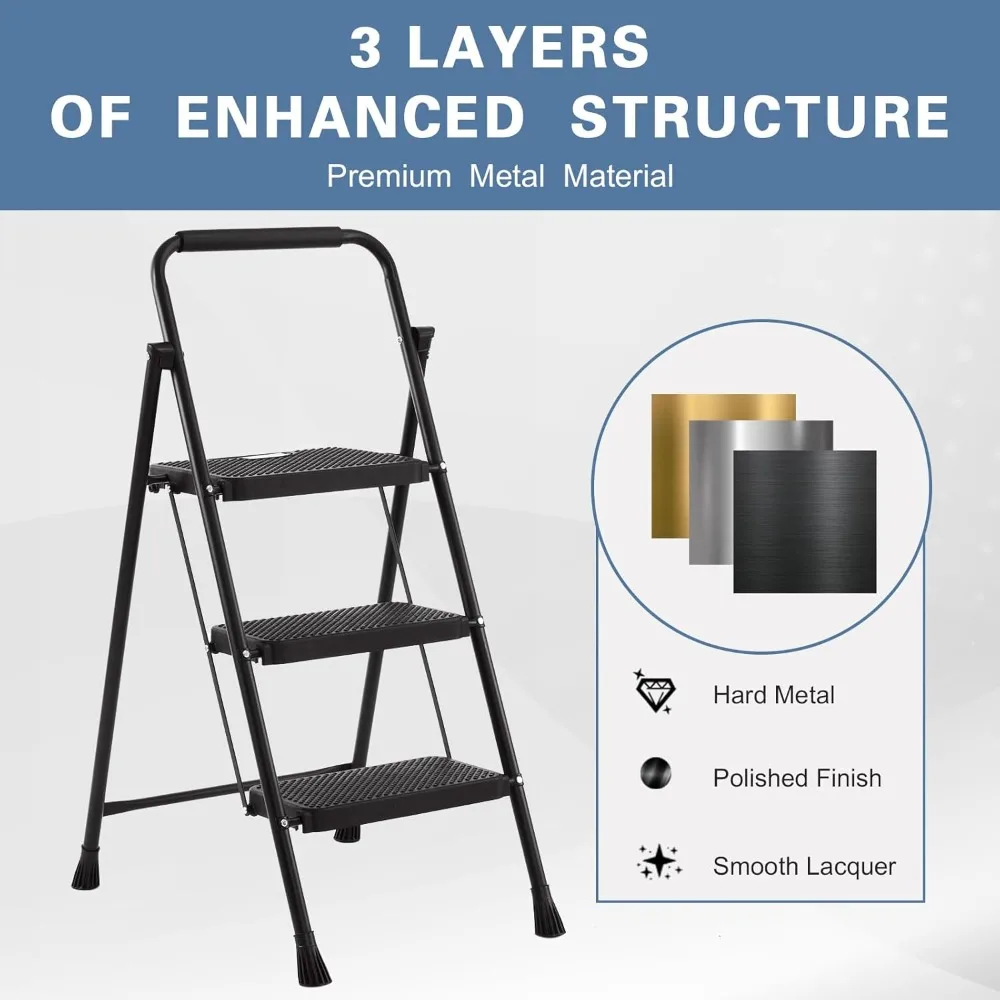 3 LAYERS
OF ENHANCED STRUCTURE

Premium Metal Material

Hard Metal

Polished Finish

Smooth Lacquer