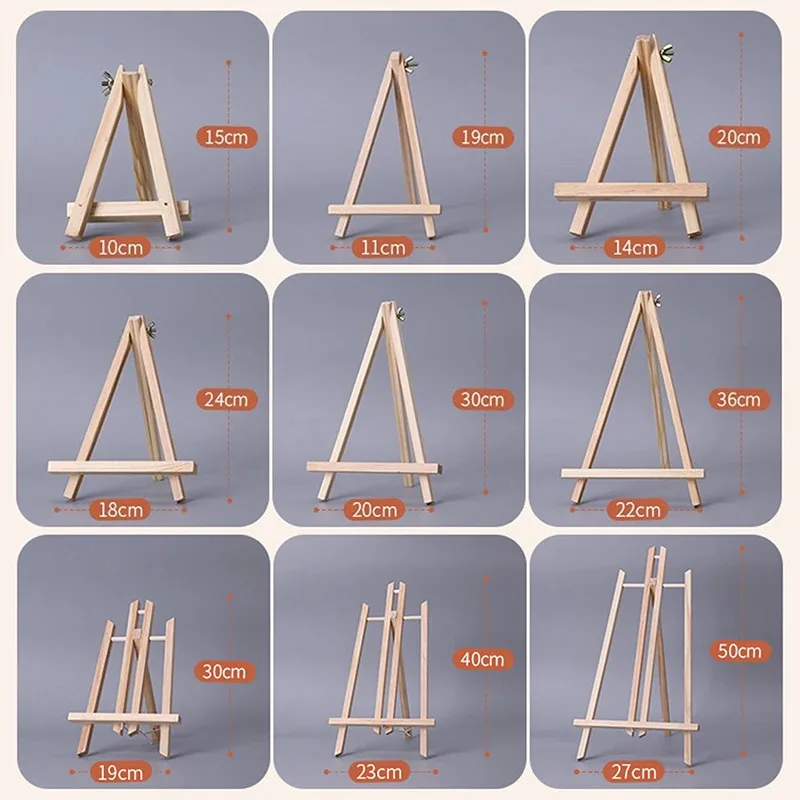 15cm
10cm
19cm
11cm
20cm
14cm
24cm
18cm
30cm
20cm
36cm
22cm
30cm
19cm
40cm
23cm
50cm
27cm