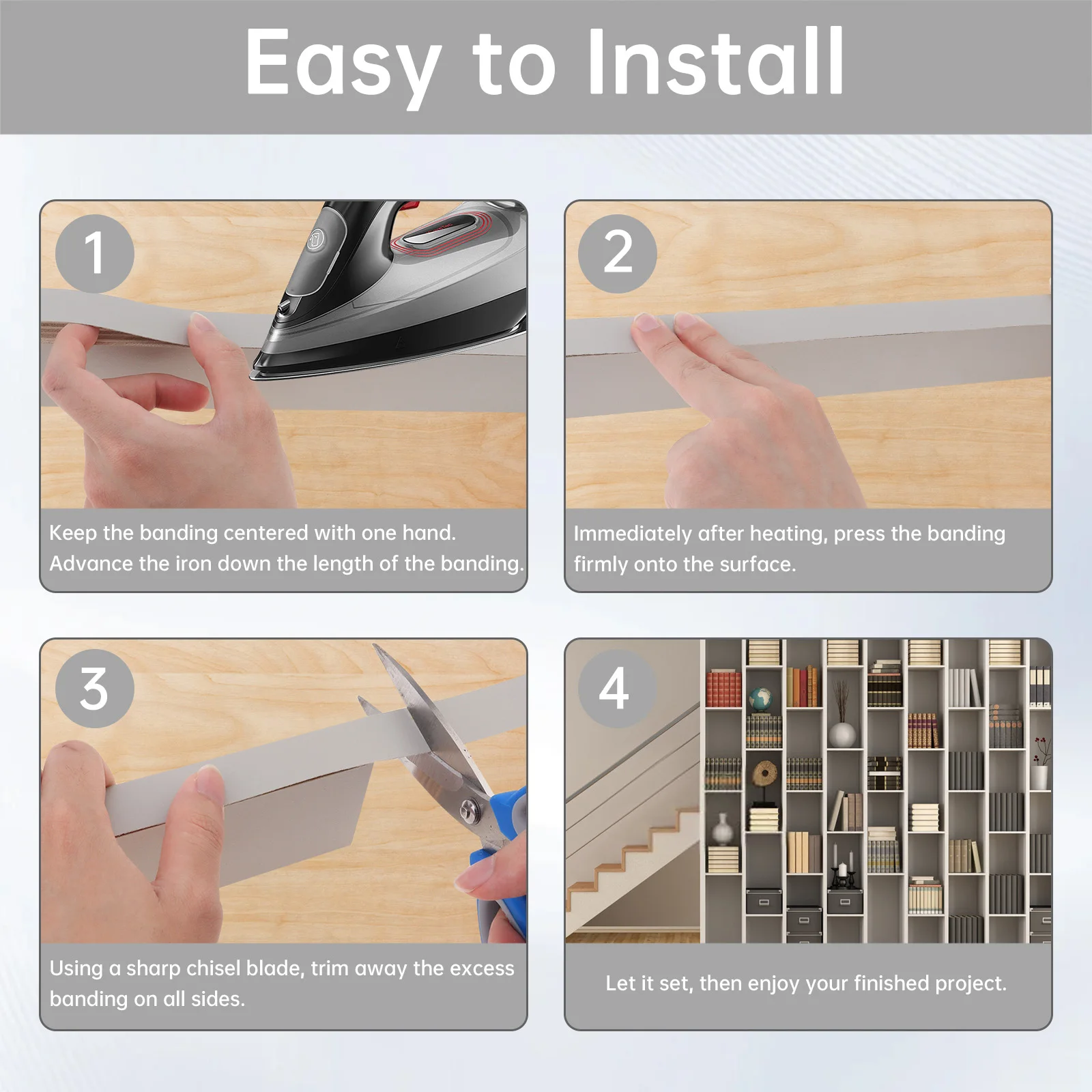 Easy to Install

1

Keep the banding centered with one hand. Advance the iron down the length of the banding.

2

Immediately after heating, press the banding firmly onto the surface.

3

Using a sharp chisel blade, trim away the excess banding on all sides.

4

Let it set, then enjoy your finished project.