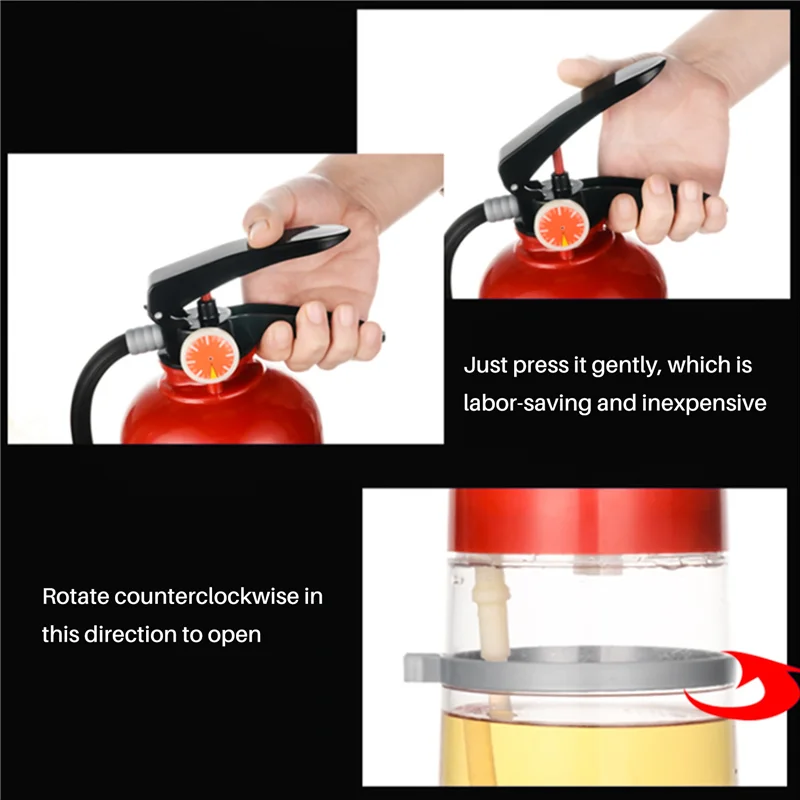 Just press it gently, which is labor-saving and inexpensive

Rotate counterclockwise in this direction to open