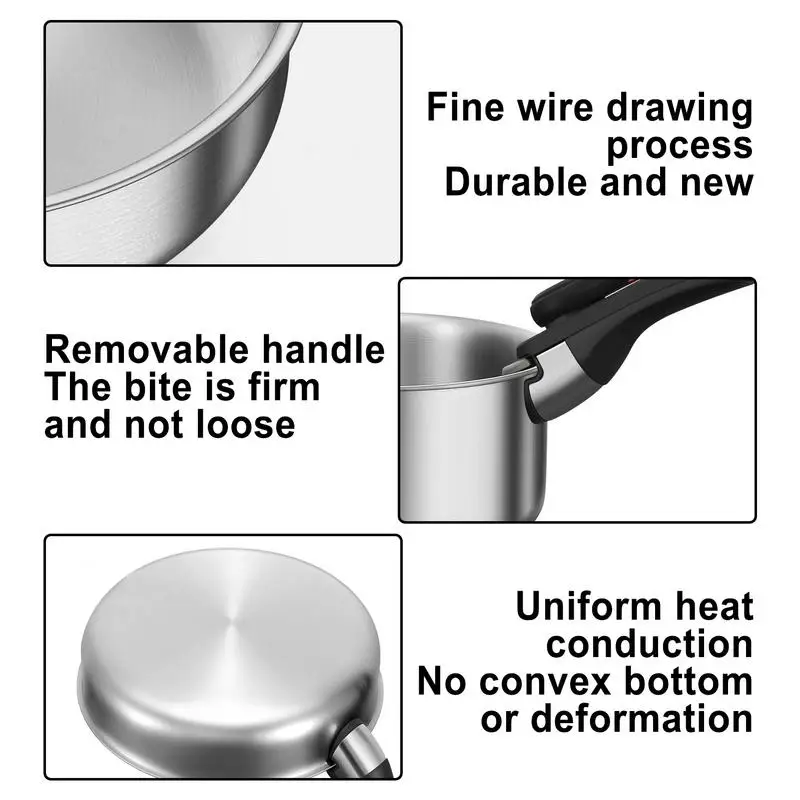 Fine wire drawing process
Durable and new

Removable handle
The bite is firm and not loose

Uniform heat conduction
No convex bottom or deformation