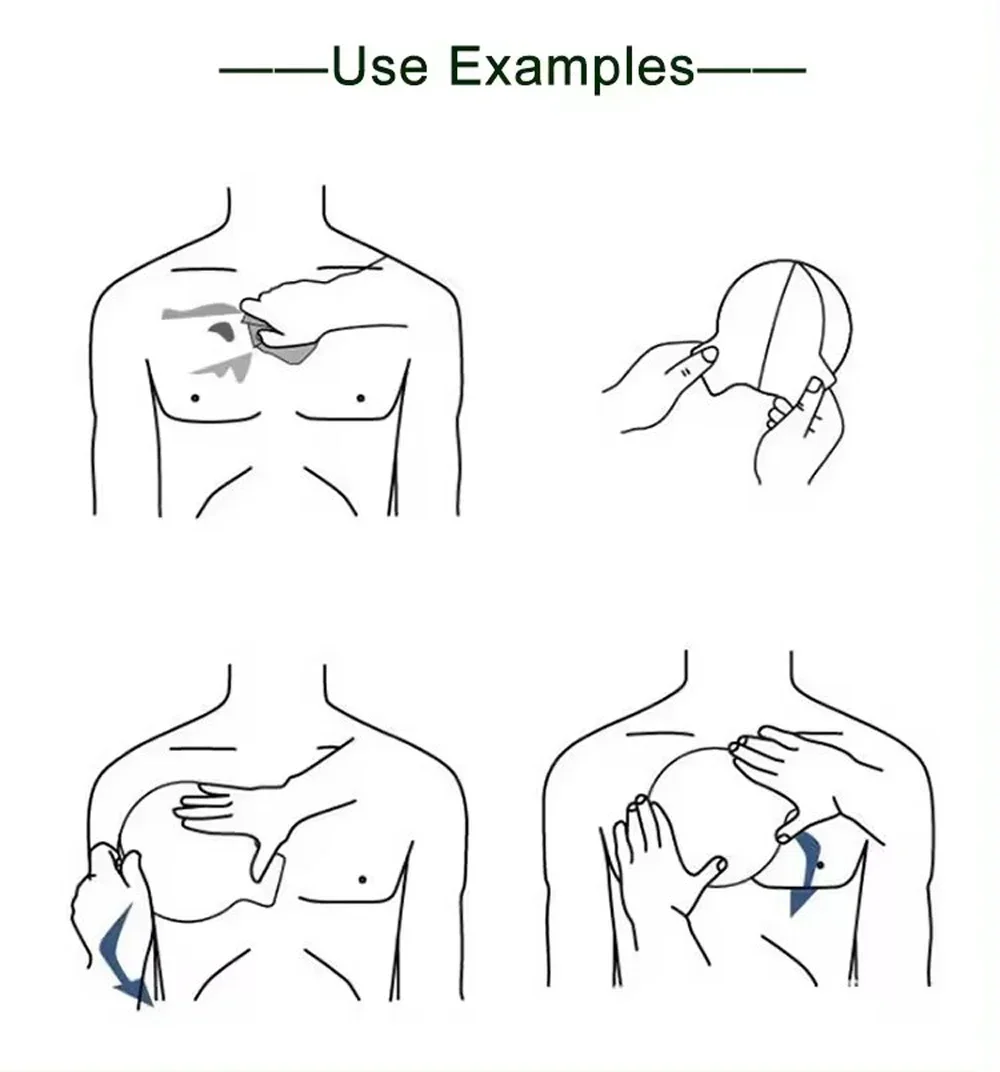 ——Use Examples——