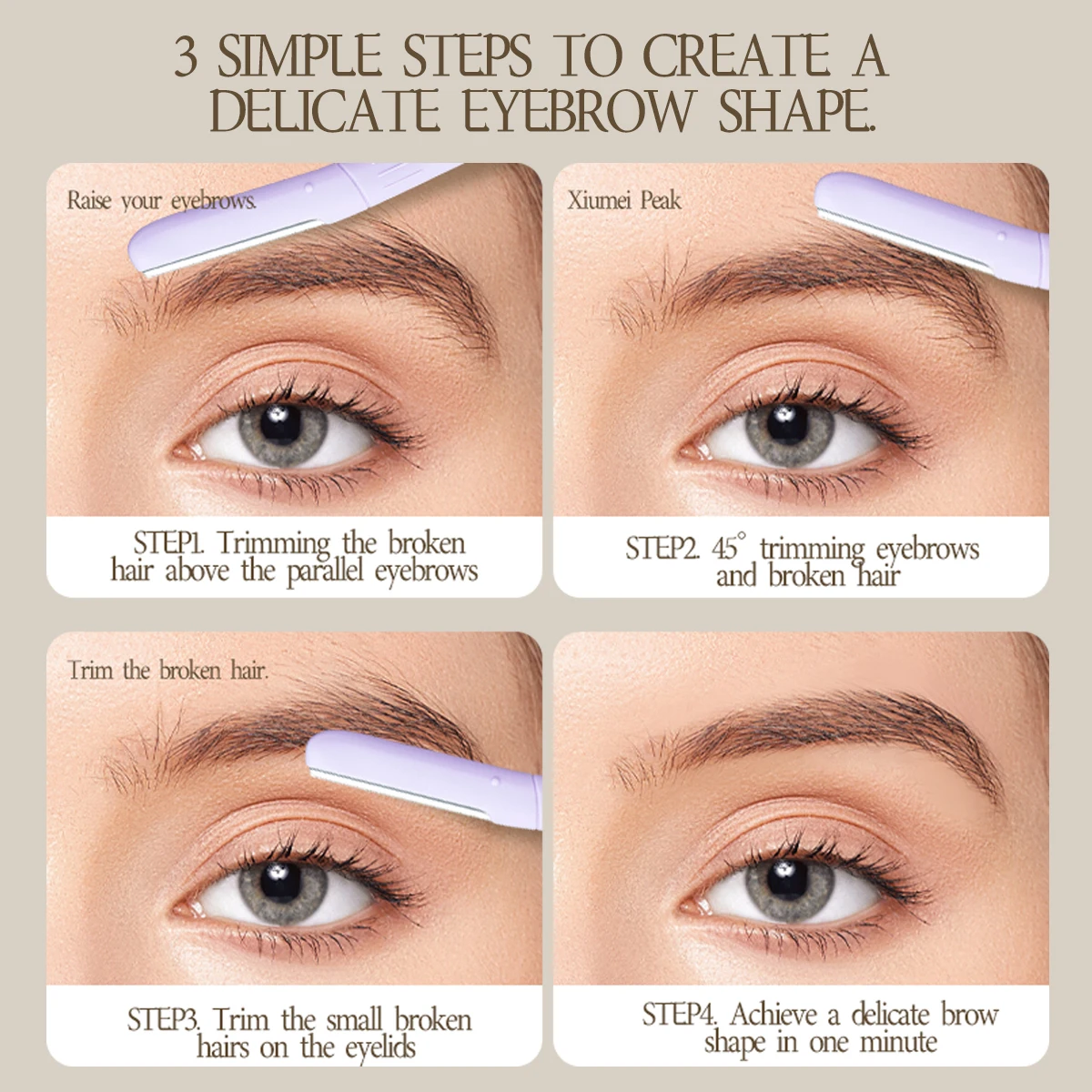 3 SIMPLE STEPS TO CREATE A DELICATE EYEBROW SHAPE.

Raise your eyebrows.

STEP1. Trimming the broken hair above the parallel eyebrows

Xiumei Peak

STEP2. 45° trimming eyebrows and broken hair

Trim the broken hair.

STEP3. Trim the small broken hairs on the eyelids

STEP4. Achieve a delicate brow shape in one minute