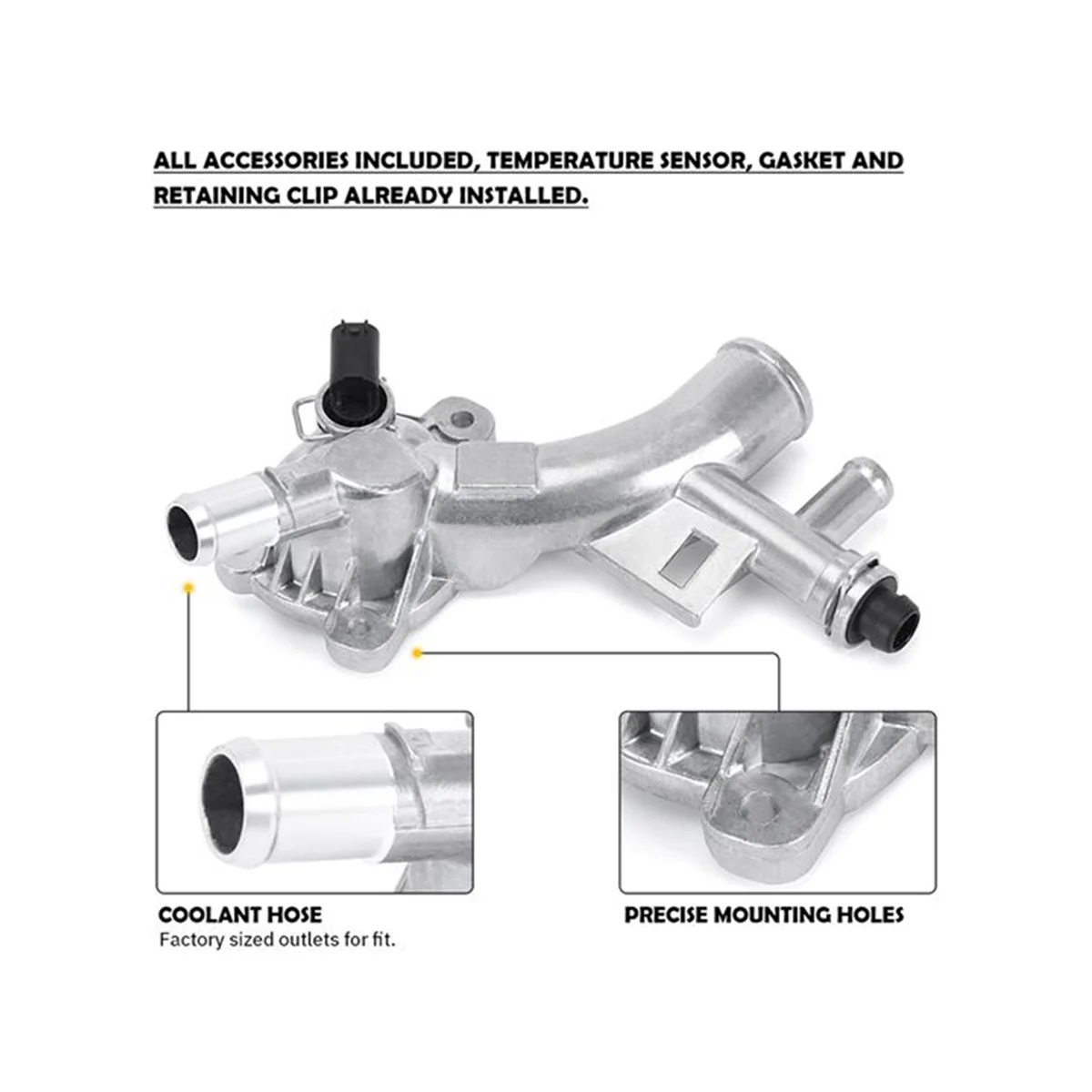 ALL ACCESSORIES INCLUDED, TEMPERATURE SENSOR, GASKET AND RETAINING CLIP ALREADY INSTALLED.

COOLANT HOSE
Factory sized outlets for fit.

PRECISE MOUNTING HOLES