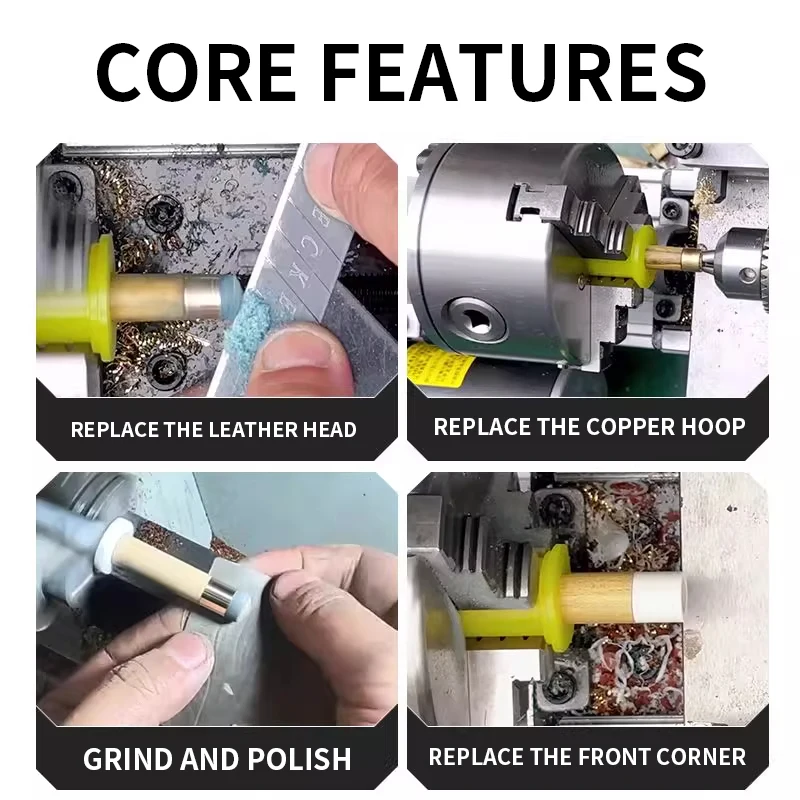 CORE FEATURES

REPLACE THE LEATHER HEAD

REPLACE THE COPPER HOOP

GRIND AND POLISH

REPLACE THE FRONT CORNER