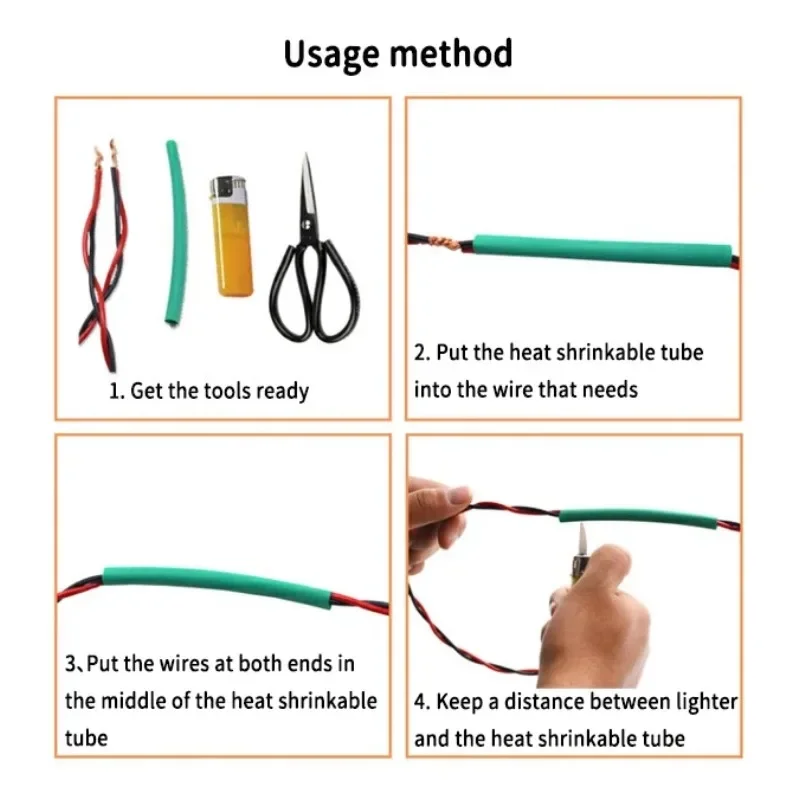 Usage method

1. Get the tools ready

2. Put the heat shrinkable tube into the wire that needs

3、Put the wires at both ends in the middle of the heat shrinkable tube

4. Keep a distance between lighter and the heat shrinkable tube