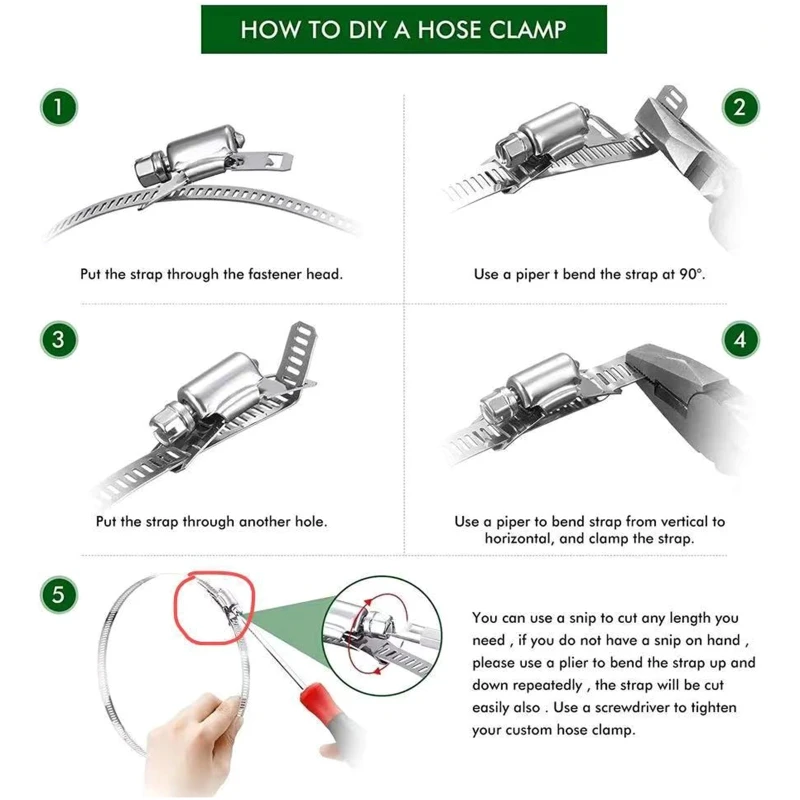 HOW TO DIY A HOSE CLAMP

1

Put the strap through the fastener head.

2

Use a piper t bend the strap at 90°.

3

Put the strap through another hole.

4

Use a piper to bend strap from vertical to horizontal, and clamp the strap.

5

You can use a snip to cut any length you need , if you do not have a snip on hand , please use a plier to bend the strap up and down repeatedly , the strap will be cut easily also . Use a screwdriver to tighten your custom hose clamp.