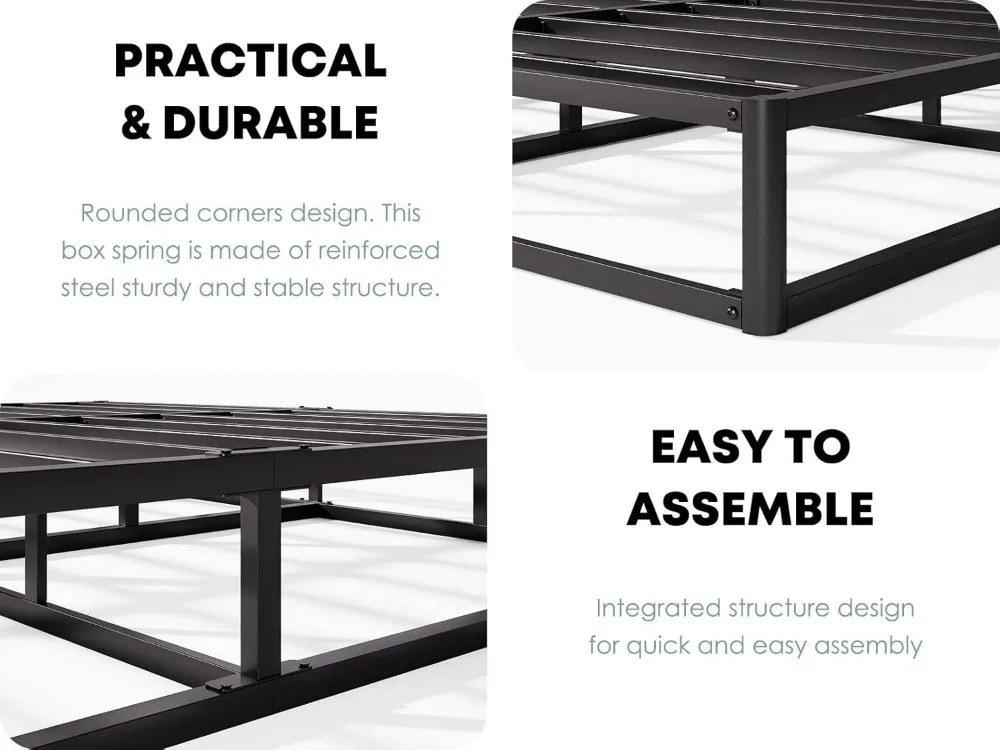 PRACTICAL & DURABLE

Rounded corners design. This box spring is made of reinforced steel sturdy and stable structure.

EASY TO ASSEMBLE

Integrated structure design for quick and easy assembly