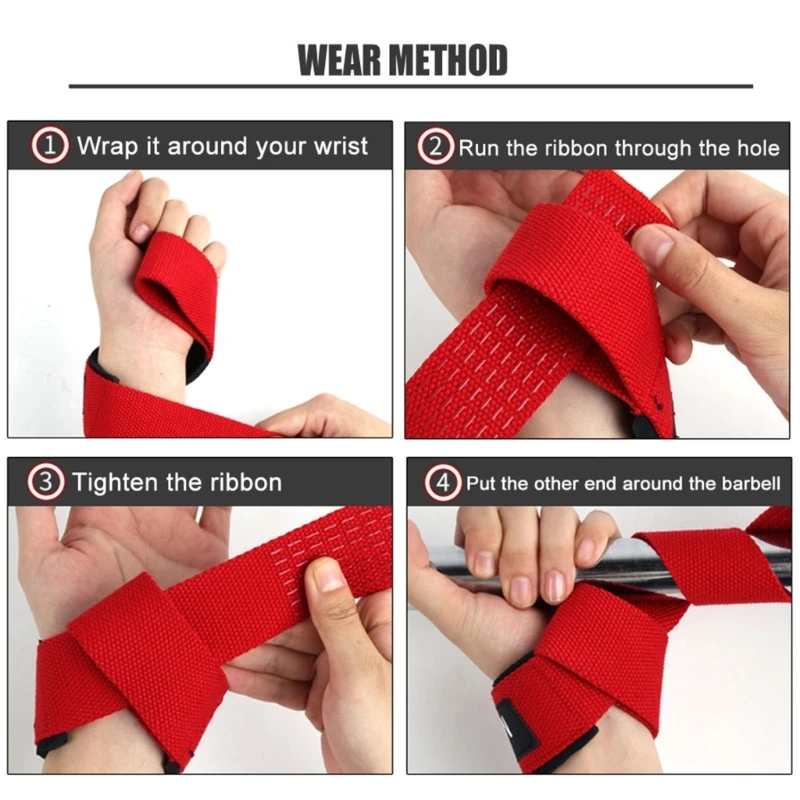 WEAR METHOD

1 Wrap it around your wrist

2 Run the ribbon through the hole

3 Tighten the ribbon

4 Put the other end around the barbell