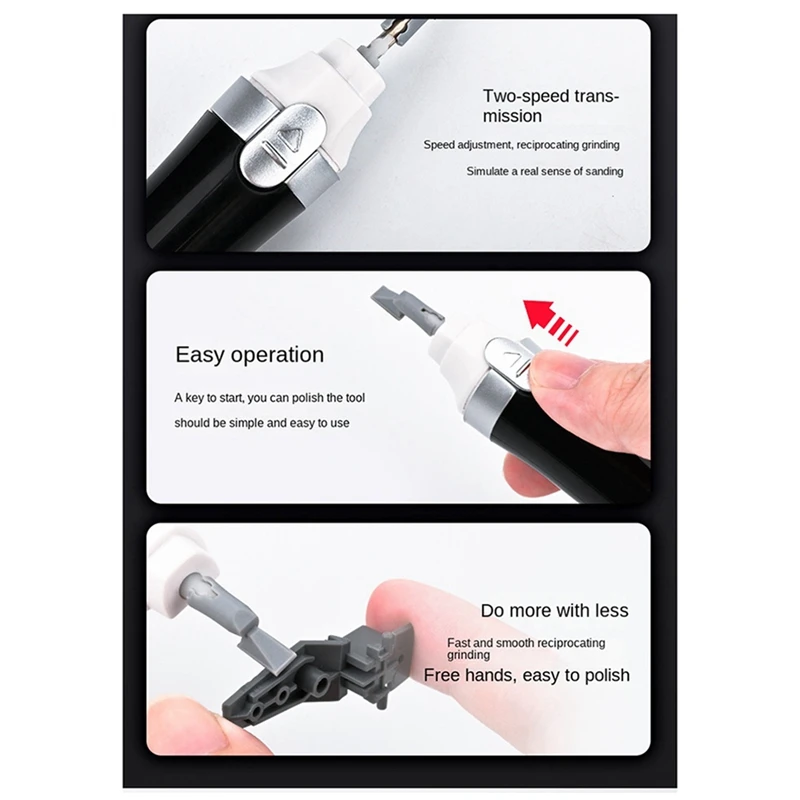 Two-speed transmission

Speed adjustment, reciprocating grinding

Simulate a real sense of sanding

Easy operation

A key to start, you can polish the tool should be simple and easy to use

Do more with less

Fast and smooth reciprocating grinding

Free hands, easy to polish