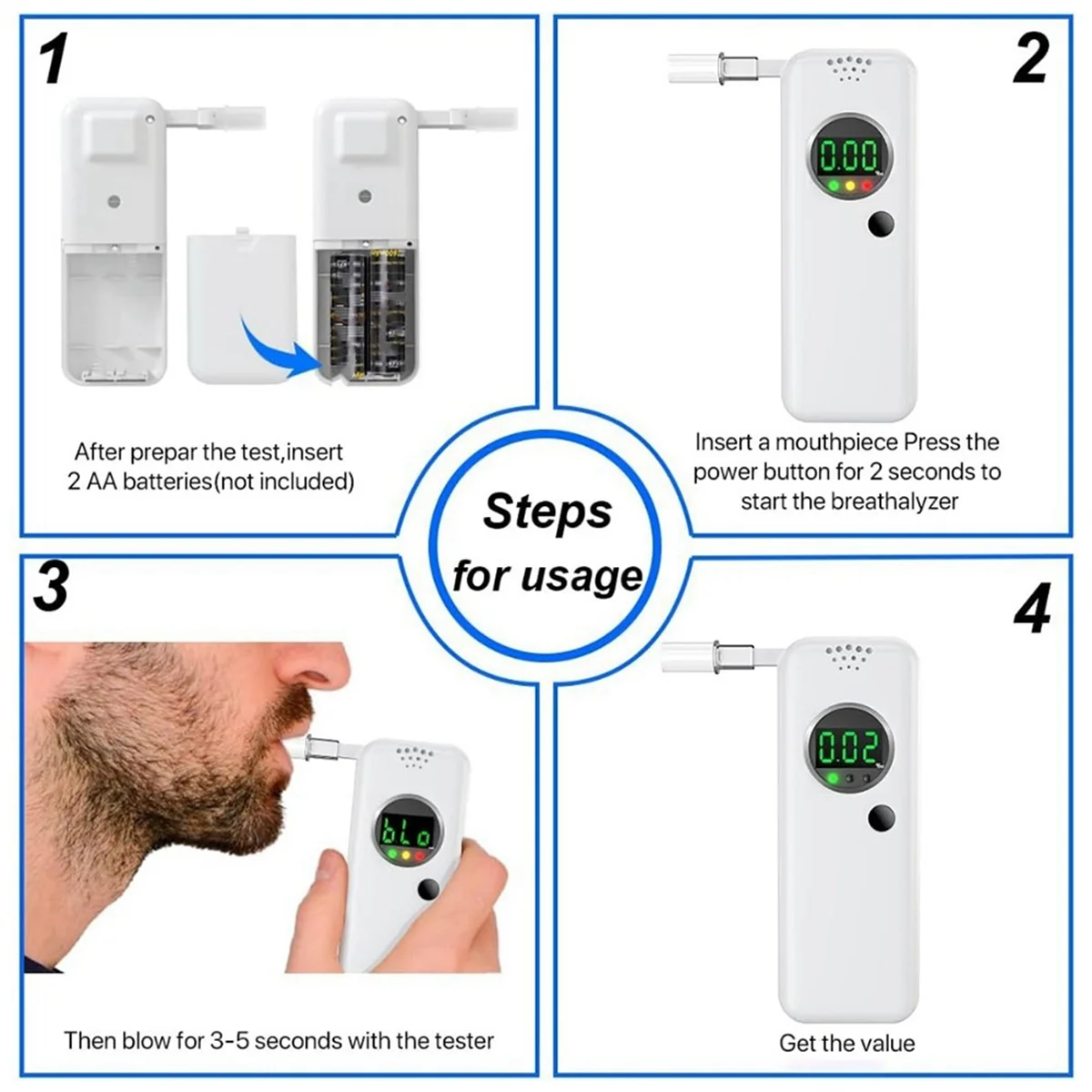 1

After prepar the test,insert 2 AA batteries(not included)

2

0.00

Insert a mouthpiece Press the power button for 2 seconds to start the breathalyzer

Steps for usage

3

bLo

Then blow for 3-5 seconds with the tester

4

0.02

Get the value