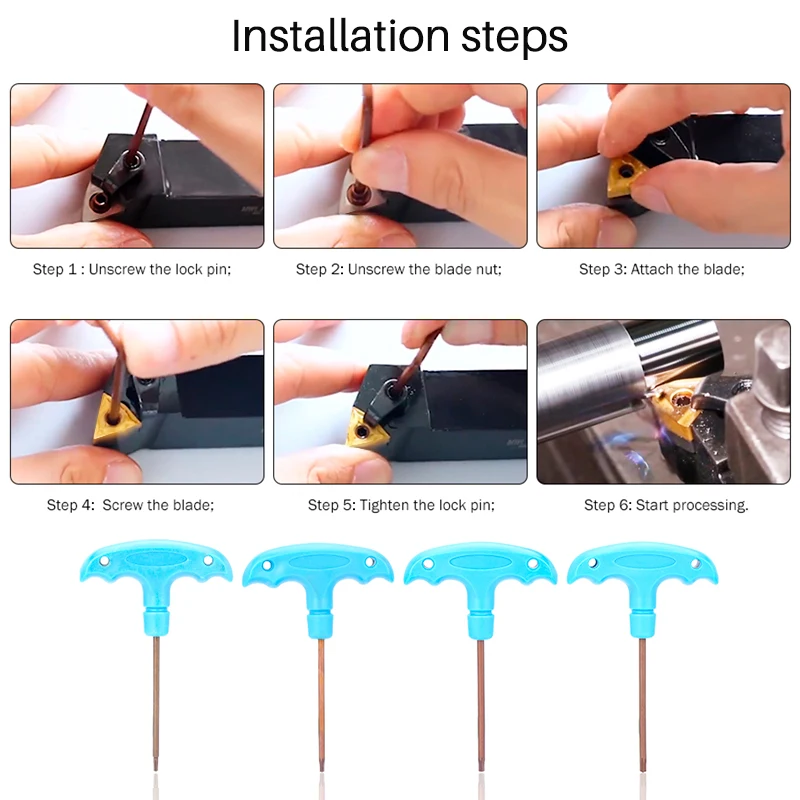 Installation steps

Step 1 : Unscrew the lock pin;

Step 2: Unscrew the blade nut;

Step 3: Attach the blade;

Step 4: Screw the blade;

Step 5: Tighten the lock pin;

Step 6: Start processing.