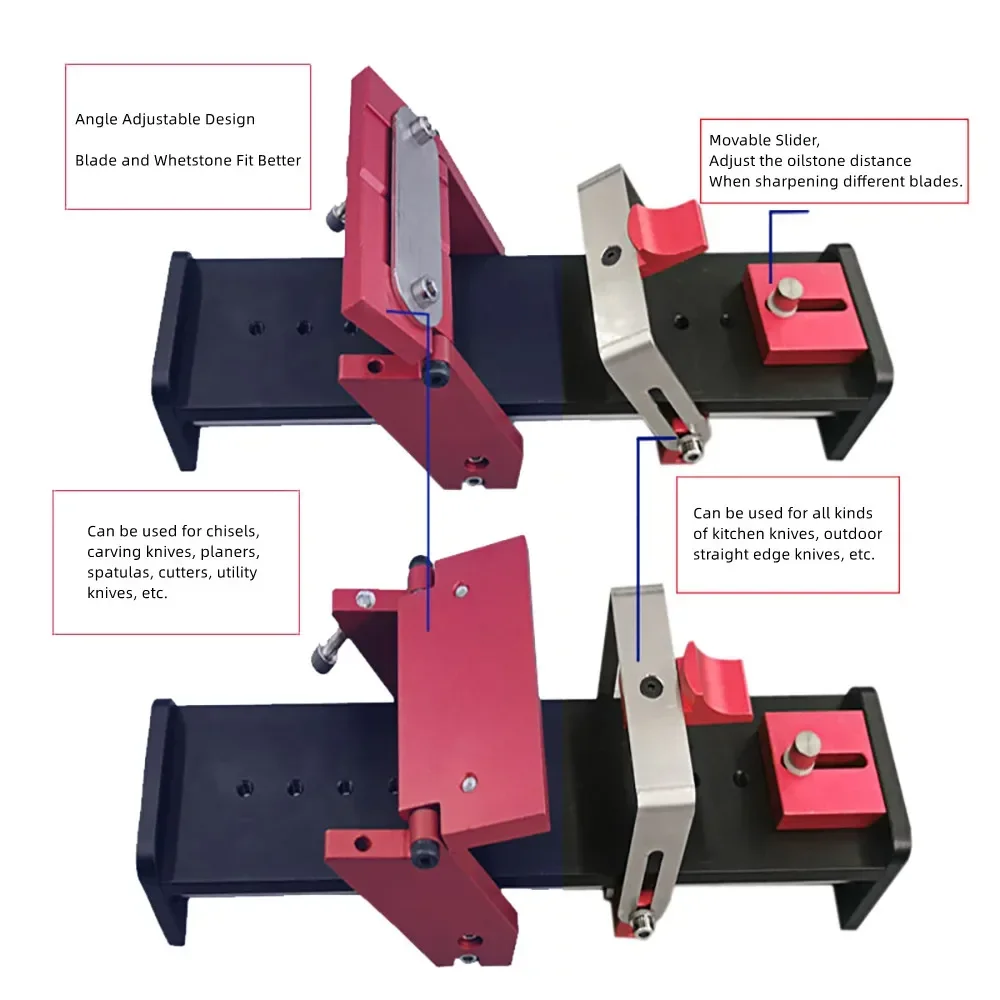 Angle Adjustable Design

Blade and Whetstone Fit Better

Movable Slider,
Adjust the oilstone distance
When sharpening different blades.

Can be used for chisels, carving knives, planers, spatulas, cutters, utility knives, etc.

Can be used for all kinds of kitchen knives, outdoor straight edge knives, etc.