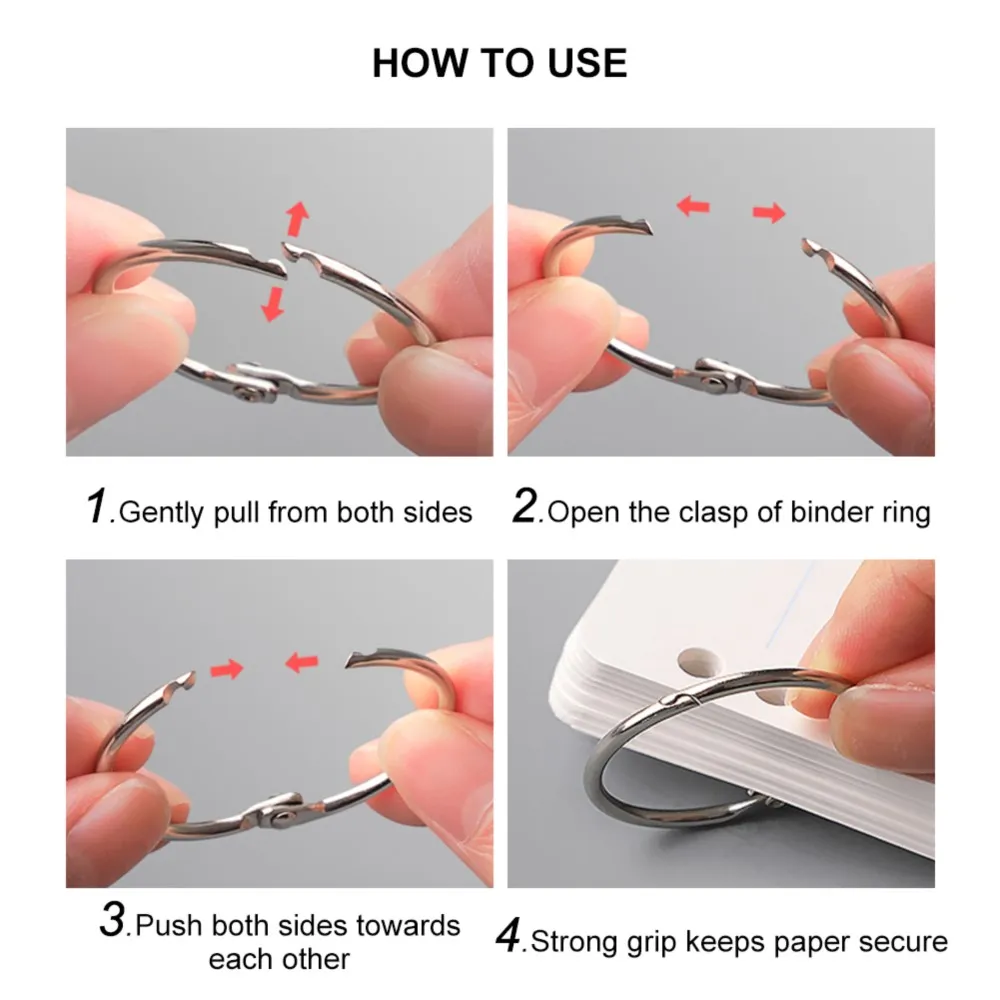 HOW TO USE

1.Gently pull from both sides

2.Open the clasp of binder ring

3.Push both sides towards each other

4.Strong grip keeps paper secure