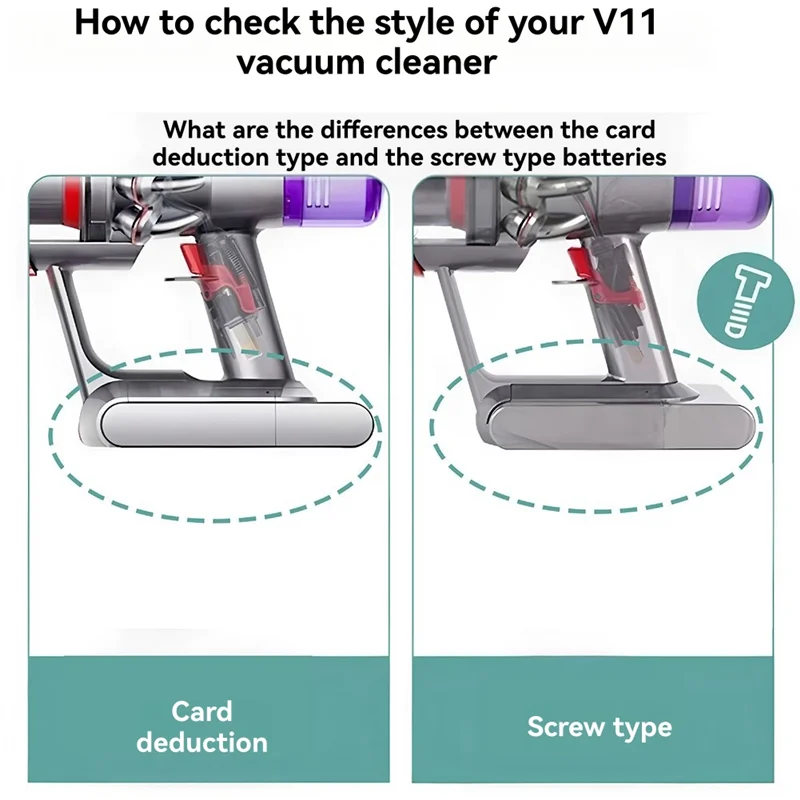 How to check the style of your V11 vacuum cleaner

What are the differences between the card deduction type and the screw type batteries

Card deduction

Screw type