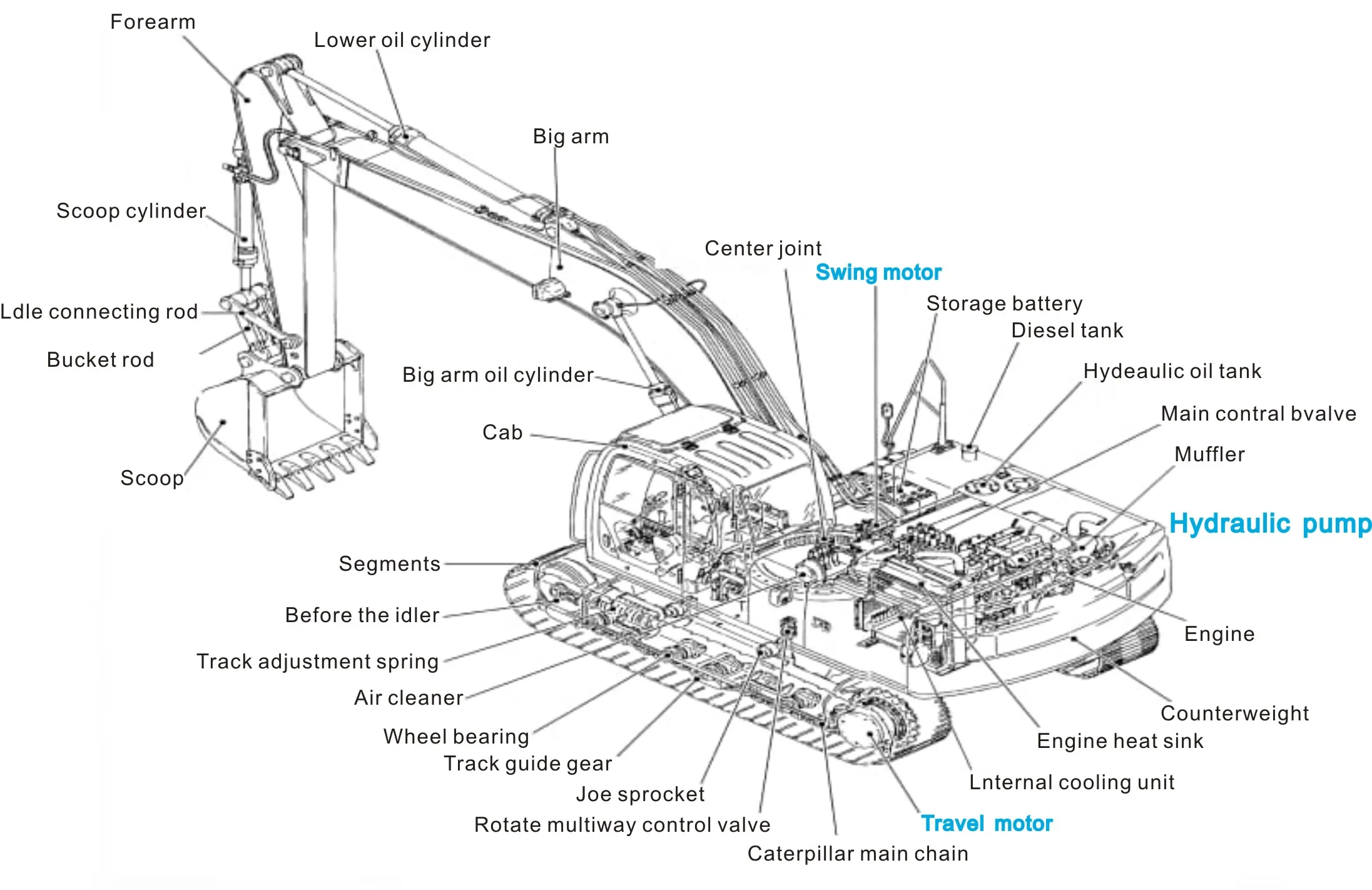 Forearm
Lower oil cylinder
Big arm
Scoop cylinder
Center joint
Swing motor
Storage battery
Diesel tank
Ldle connecting rod
Bucket rod
Big arm oil cylinder
Hydeaulic oil tank
Main contral bvalve
Cab
Muffler
Scoop
Hydraulic pump
Segments
Before the idler
Engine
Track adjustment spring
Air cleaner
Counterweight
Wheel bearing
Engine heat sink
Track guide gear
Lnternal cooling unit
Joe sprocket
Rotate multiway control valve
Travel motor
Caterpillar main chain