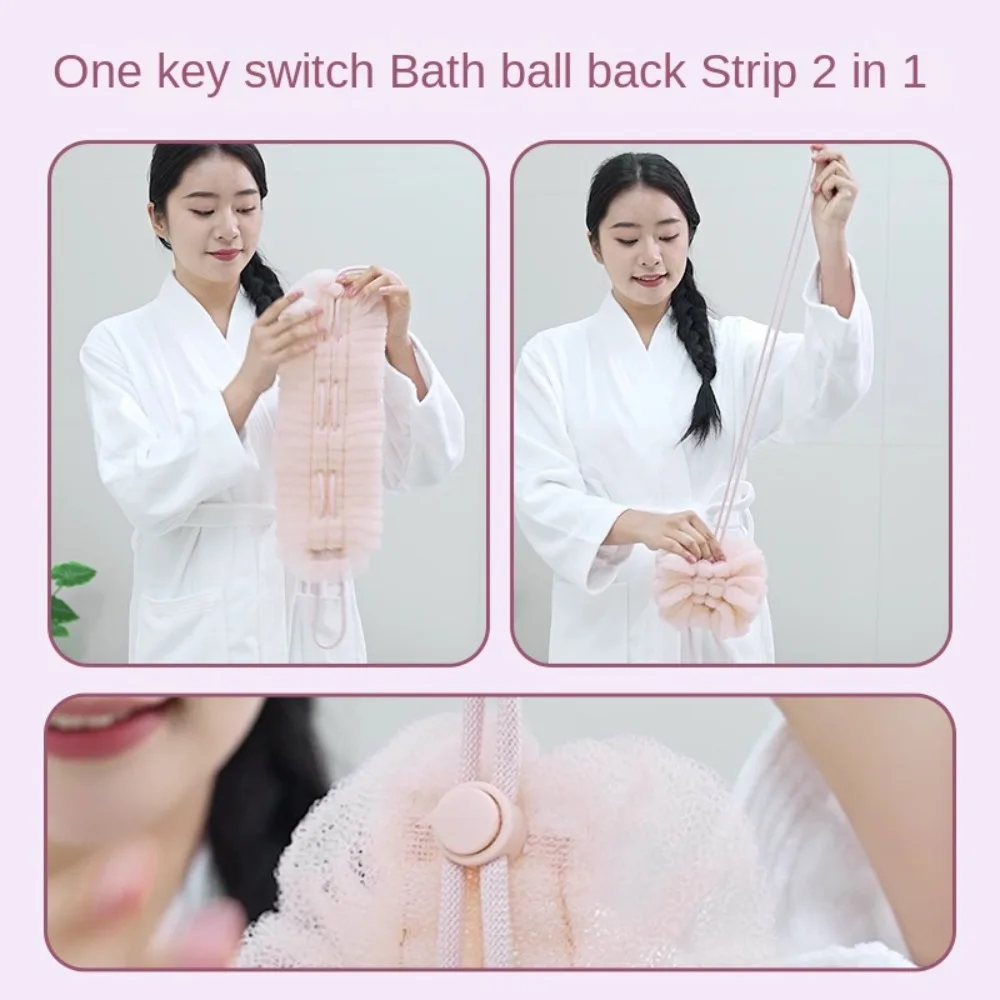 One key switch Bath ball back Strip 2 in 1