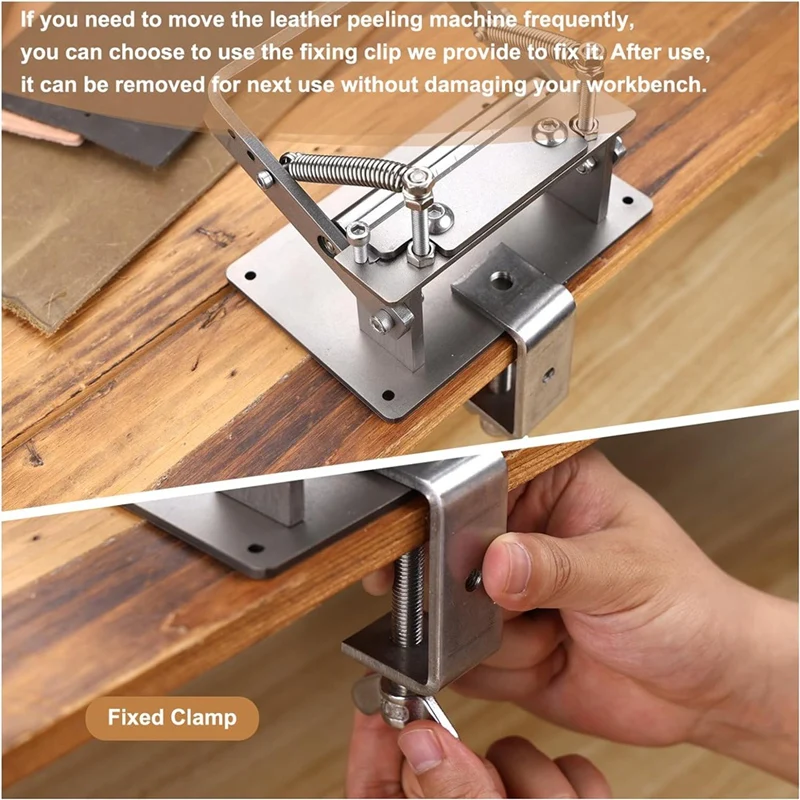 If you need to move the leather peeling machine frequently, you can choose to use the fixing clip we provide to fix it. After use, it can be removed for next use without damaging your workbench.

Fixed Clamp