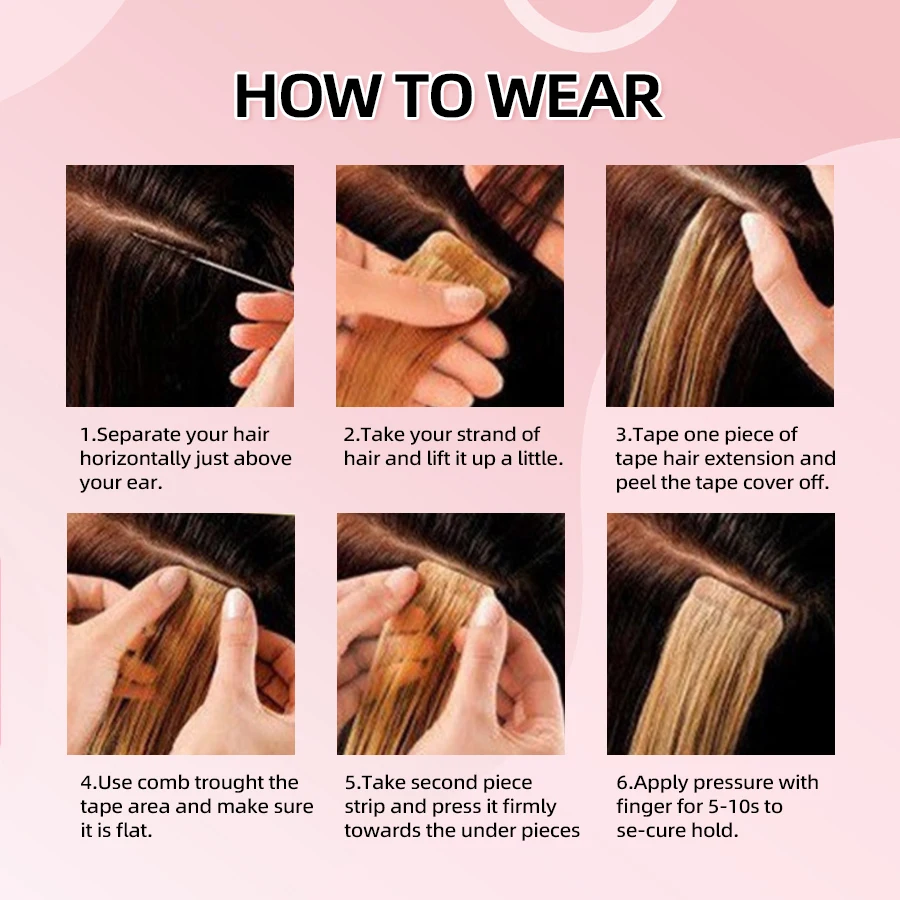 HOW TO WEAR

1.Separate your hair horizontally just above your ear.

2.Take your strand of hair and lift it up a little.

3.Tape one piece of tape hair extension and peel the tape cover off.

4.Use comb trought the tape area and make sure it is flat.

5.Take second piece strip and press it firmly towards the under pieces

6.Apply pressure with finger for 5-10s to se-cure hold.