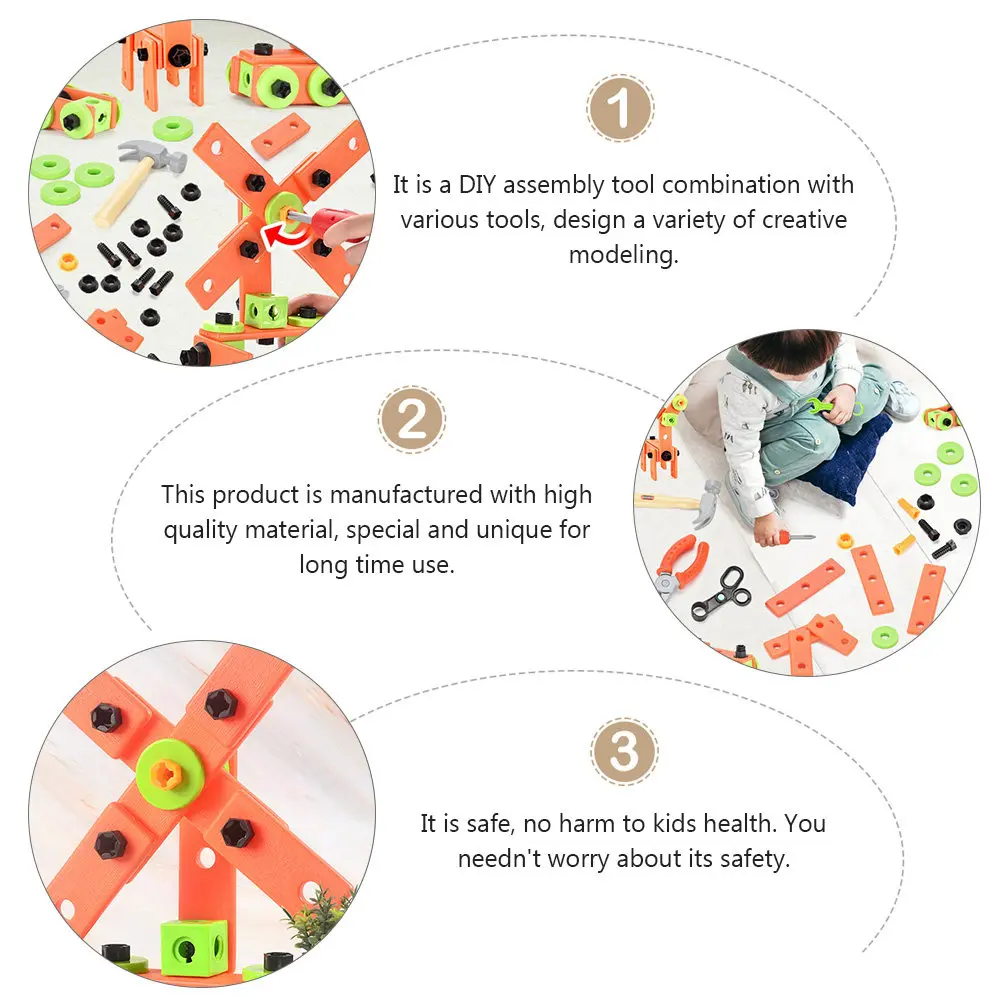 1

It is a DIY assembly tool combination with various tools, design a variety of creative modeling.

2

This product is manufactured with high quality material, special and unique for long time use.

3

It is safe, no harm to kids health. You needn't worry about its safety.