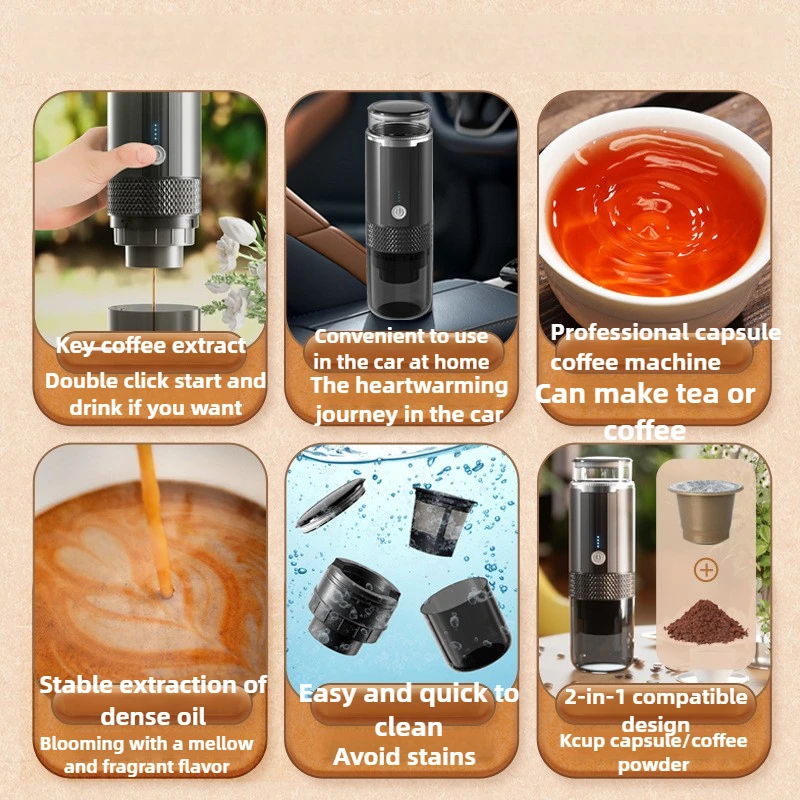 Key coffee extract
Double click start and drink if you want

Convenient to use in the car at home
The heartwarming journey in the car

Professional capsule coffee machine
Can make tea or coffee

Stable extraction of dense oil
Blooming with a mellow and fragrant flavor

Easy and quick to clean
Avoid stains

2-in-1 compatible design
Kcup capsule/coffee powder