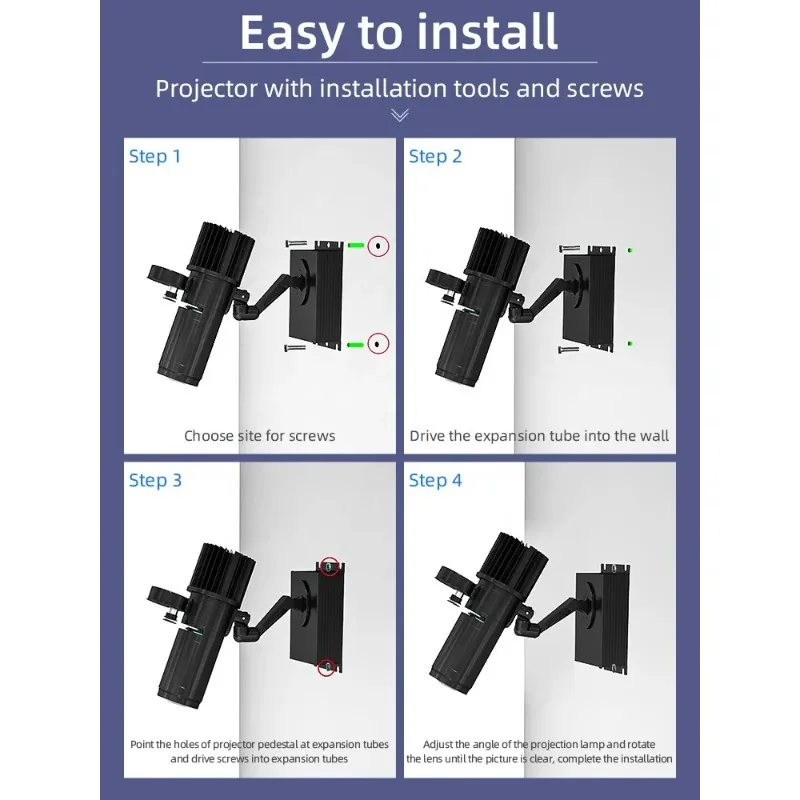 Easy to install

Projector with installation tools and screws

Step 1

Choose site for screws

Step 2

Drive the expansion tube into the wall

Step 3

Point the holes of projector pedestal at expansion tubes and drive screws into expansion tubes

Step 4

Adjust the angle of the projection lamp and rotate the lens until the picture is clear, complete the installation