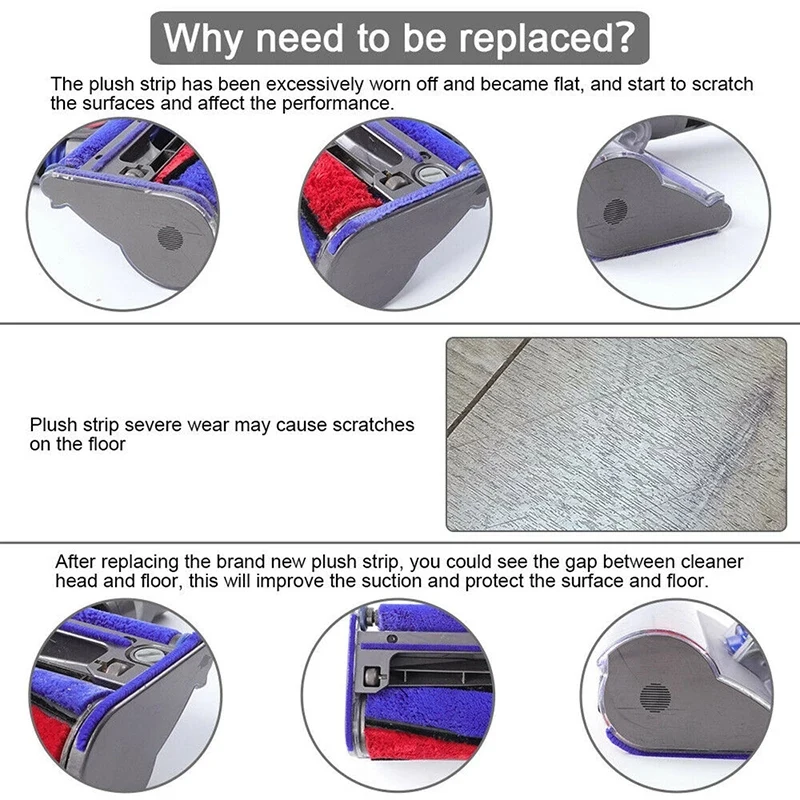 Why need to be replaced?

The plush strip has been excessively worn off and became flat, and start to scratch the surfaces and affect the performance.

Plush strip severe wear may cause scratches on the floor

After replacing the brand new plush strip, you could see the gap between cleaner head and floor, this will improve the suction and protect the surface and floor.