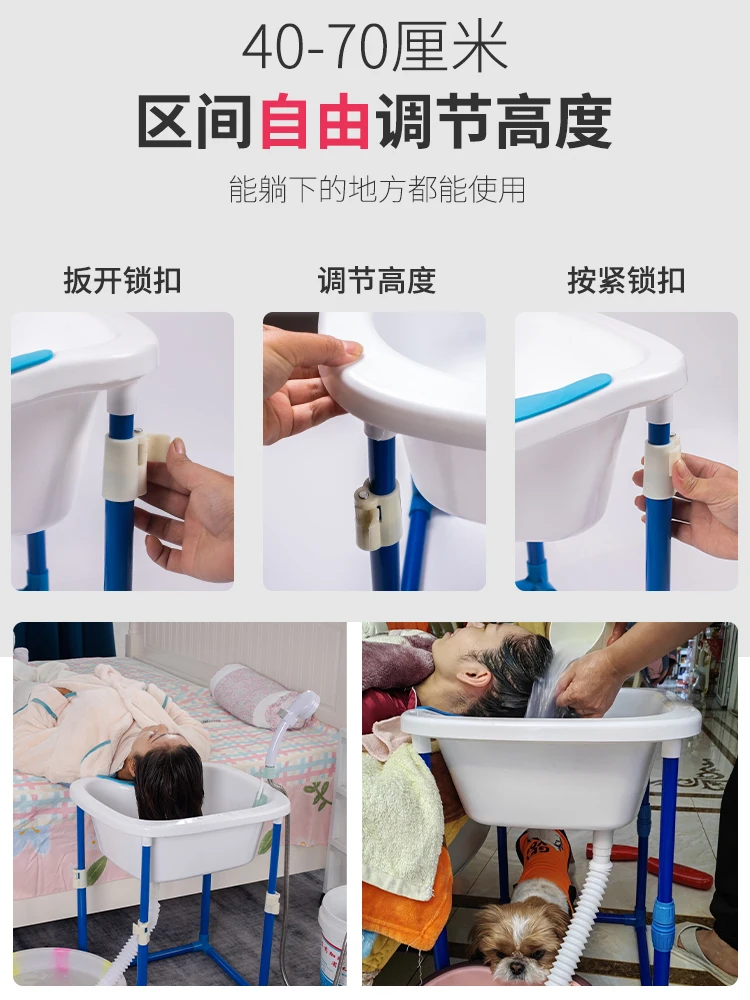 40-70厘米

区间自由调节高度

能躺下的地方都能使用

扳开锁扣

调节高度

按紧锁扣