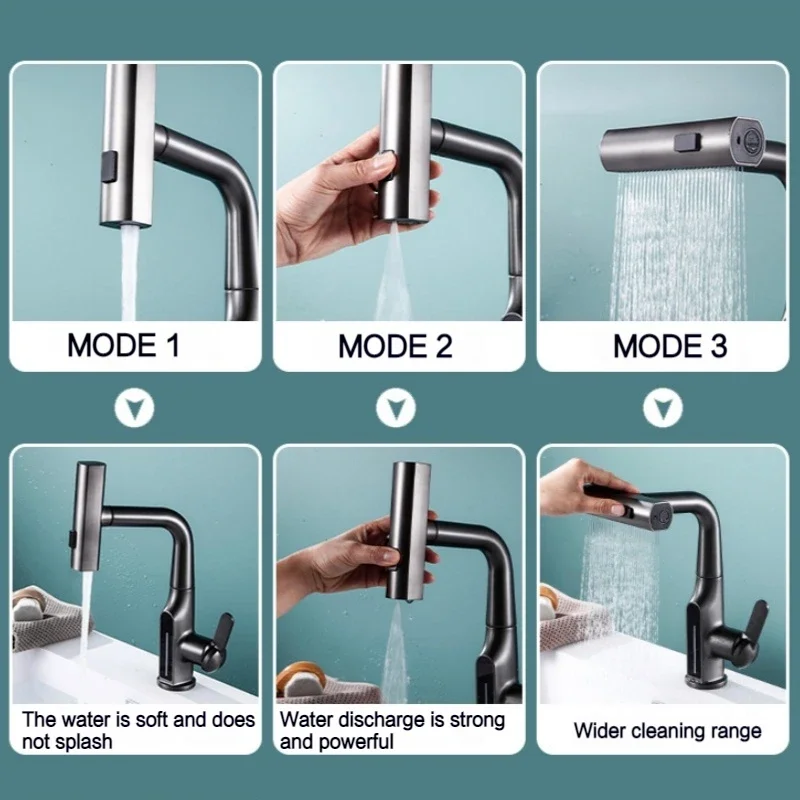 MODE 1

MODE 2

MODE 3

The water is soft and does not splash

Water discharge is strong and powerful

Wider cleaning range