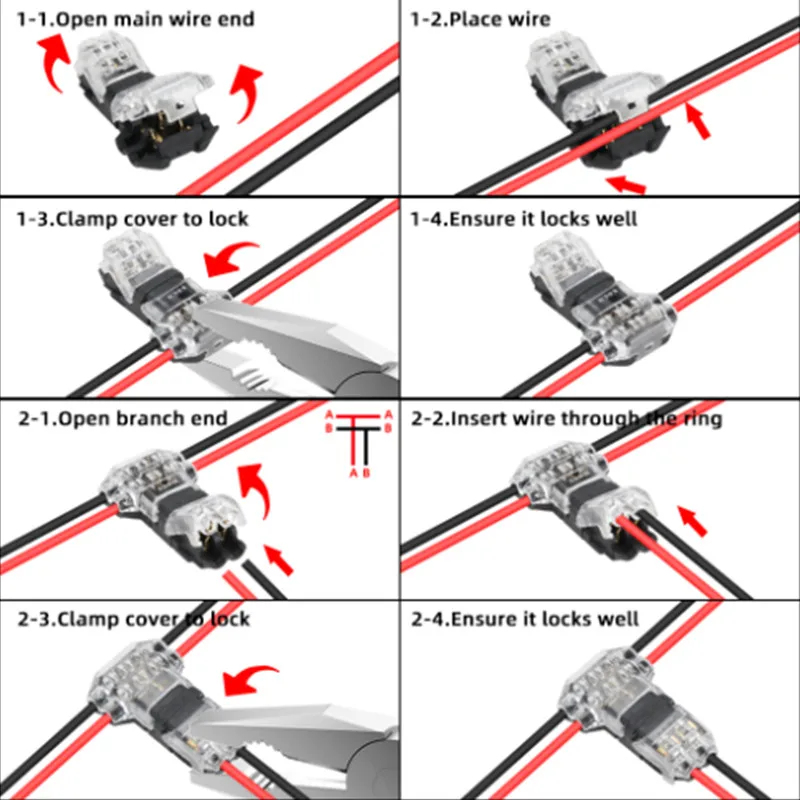 1-1.Open main wire end

1-2.Place wire

1-3.Clamp cover to lock

1-4.Ensure it locks well

2-1.Open branch end

A
B
A
B
A B

2-2.Insert wire through the ring

2-3.Clamp cover to lock

2-4.Ensure it locks well