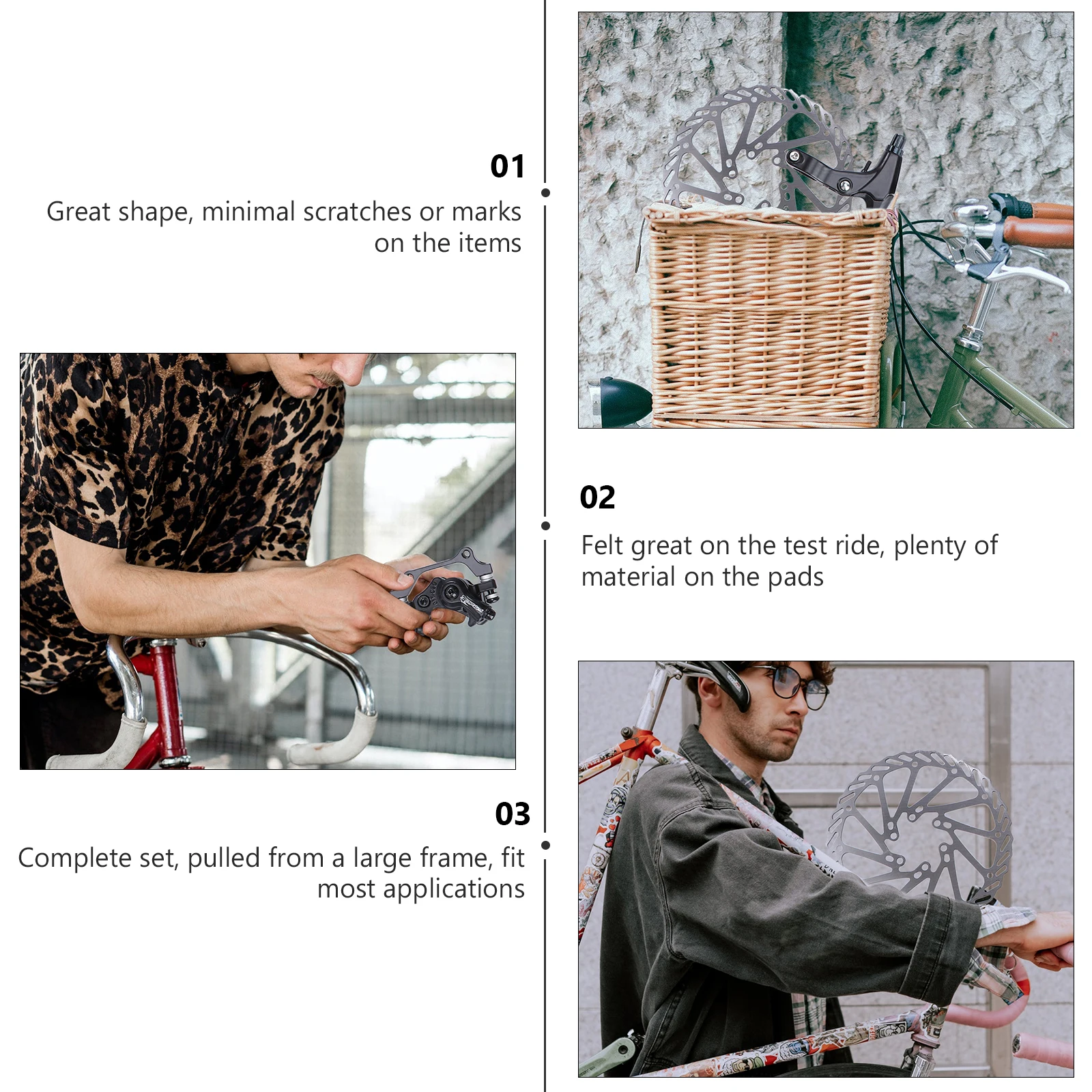 01
Great shape, minimal scratches or marks on the items

02
Felt great on the test ride, plenty of material on the pads

03
Complete set, pulled from a large frame, fit most applications