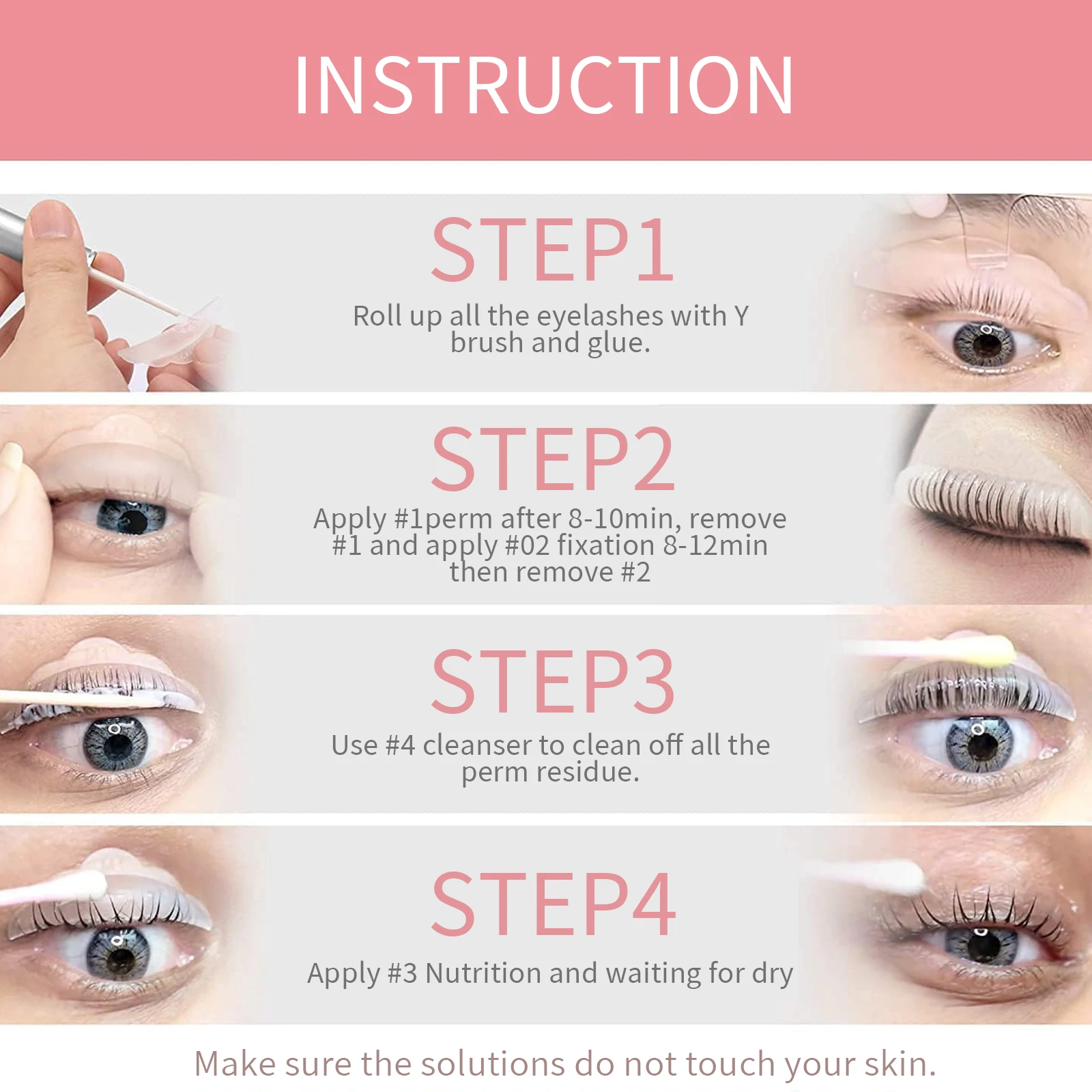 INSTRUCTION

STEP1

Roll up all the eyelashes with Y brush and glue.

STEP2

Apply #1perm after 8-10min, remove #1 and apply #02 fixation 8-12min then remove #2

STEP3

Use #4 cleanser to clean off all the perm residue.

STEP4

Apply #3 Nutrition and waiting for dry

Make sure the solutions do not touch your skin.