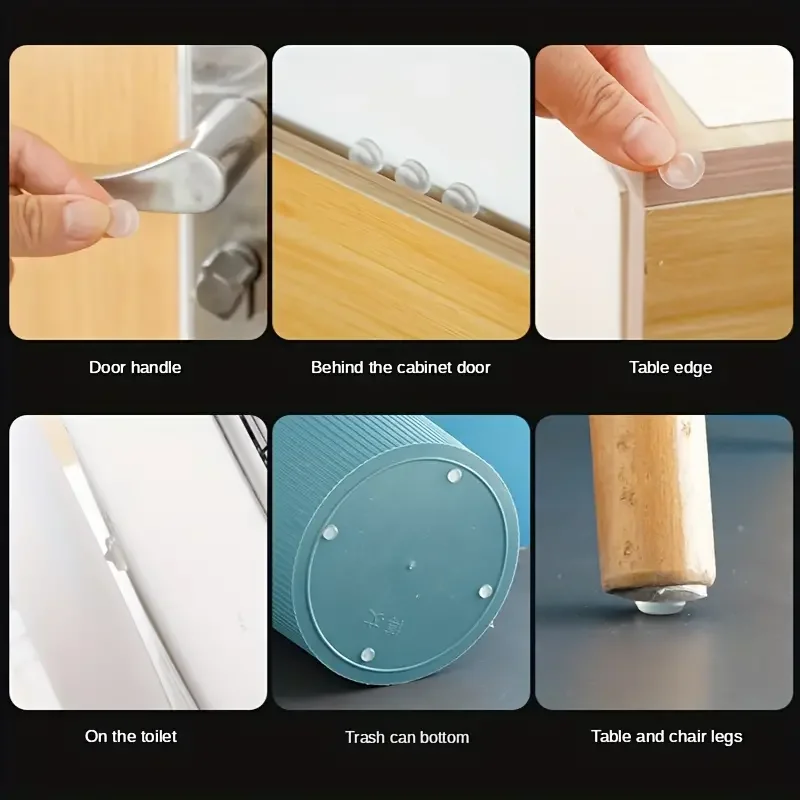 Door handle

Behind the cabinet door

Table edge

On the toilet

Trash can bottom

Table and chair legs