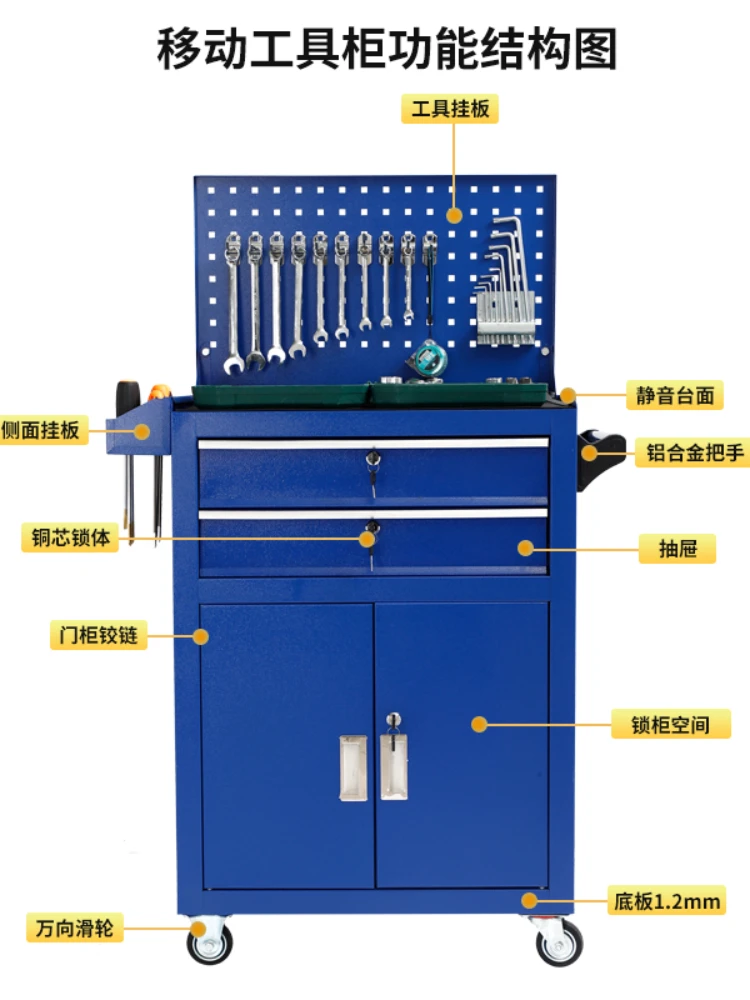 移动工具柜功能结构图

工具挂板

静音台面

侧面挂板

铝合金把手

铜芯锁体

抽屉

门柜铰链

锁柜空间

底板1.2mm

万向滑轮